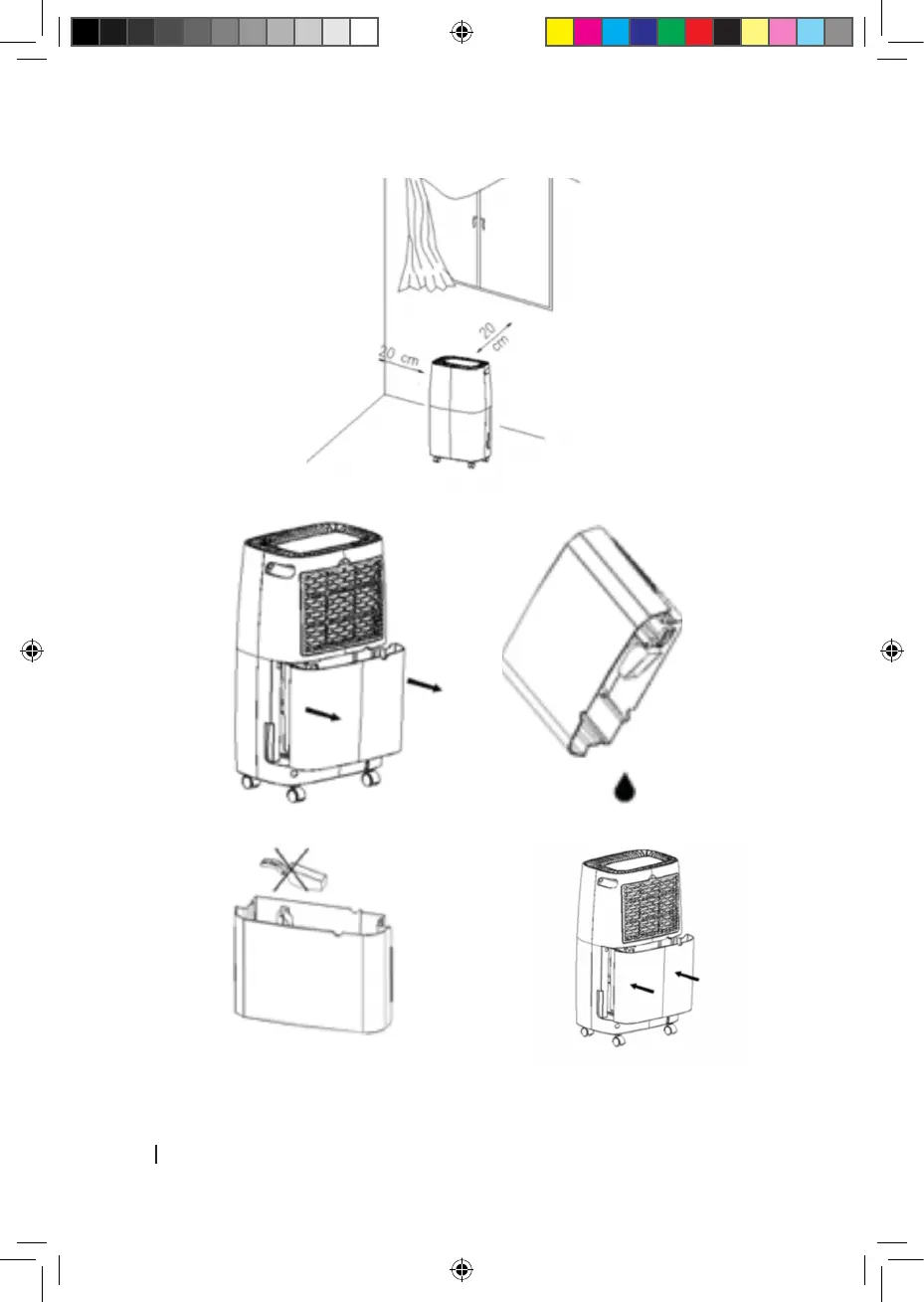 20 cm

20 cm