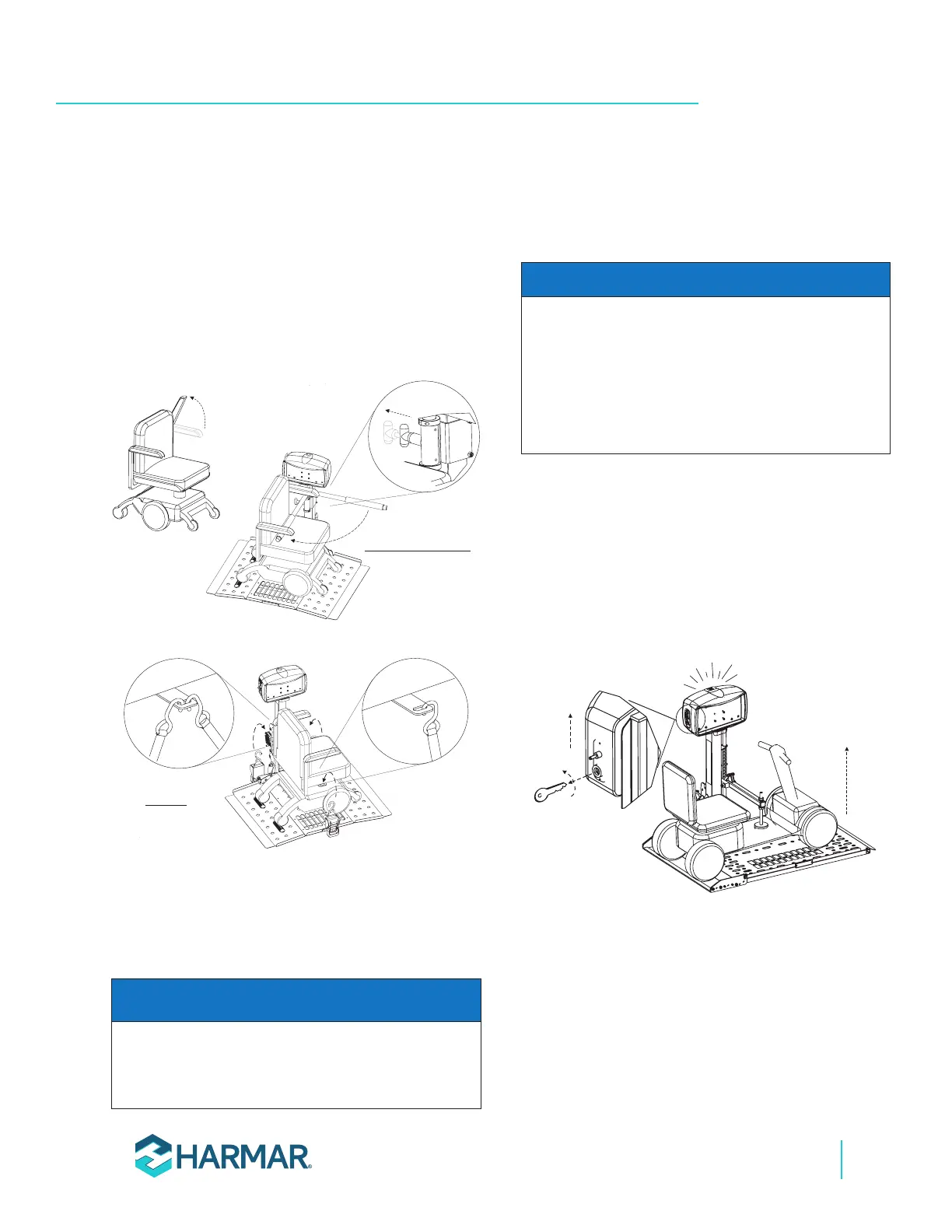 HARMAR®