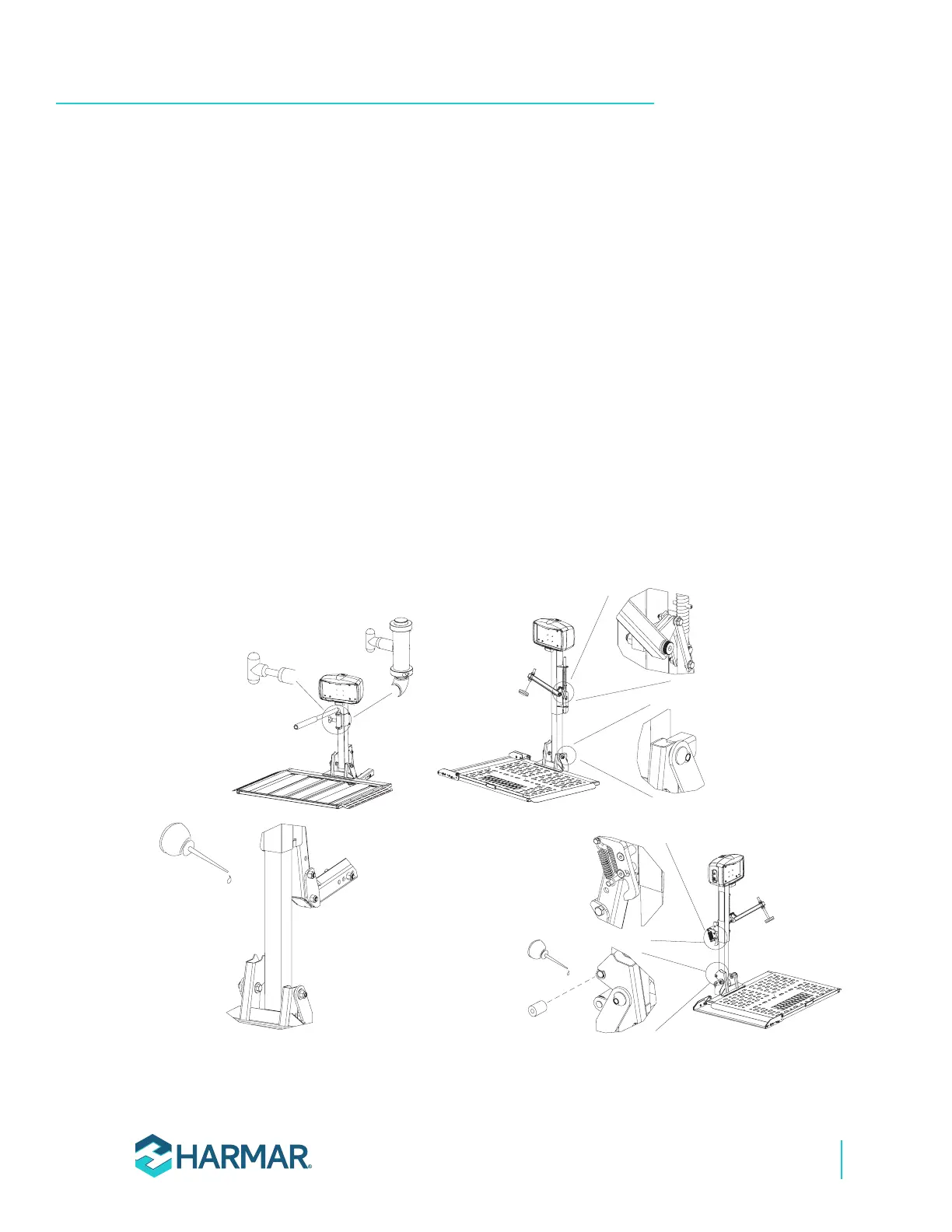 HARMAR®