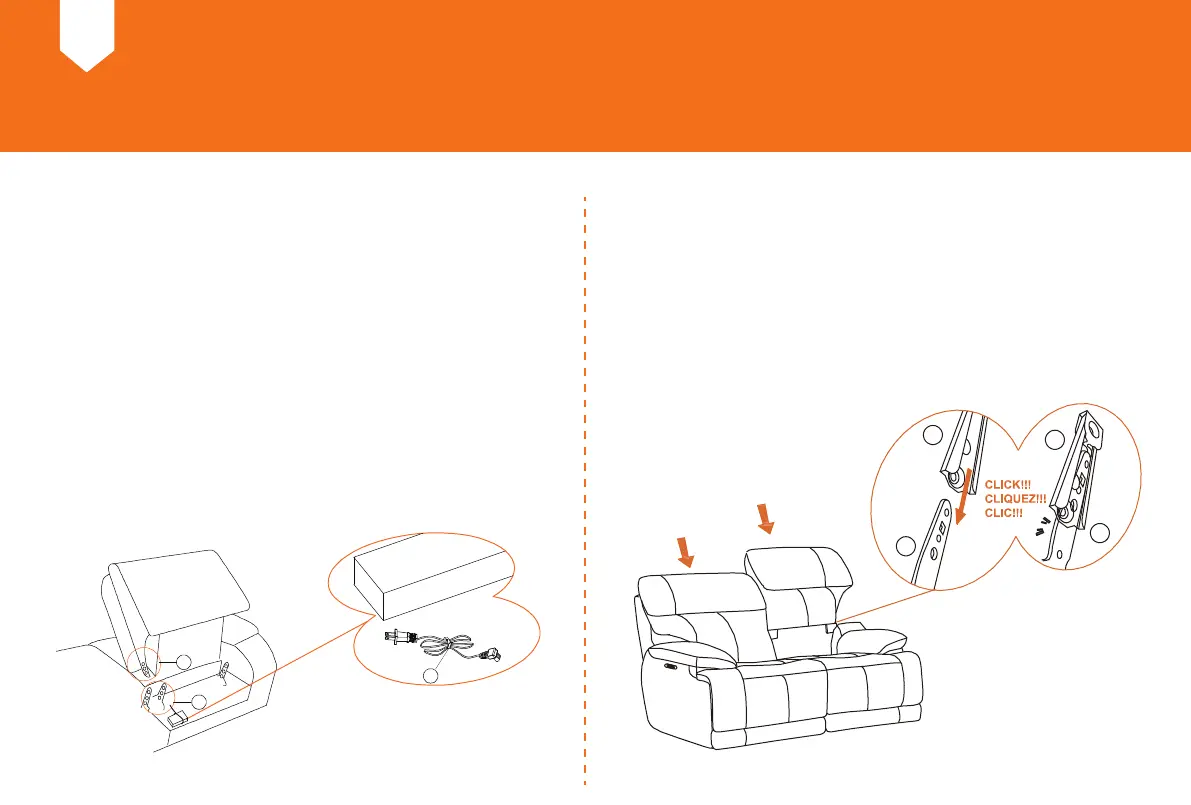 CLICK!!!
CLIQUEZ!!!
CLIC!!!