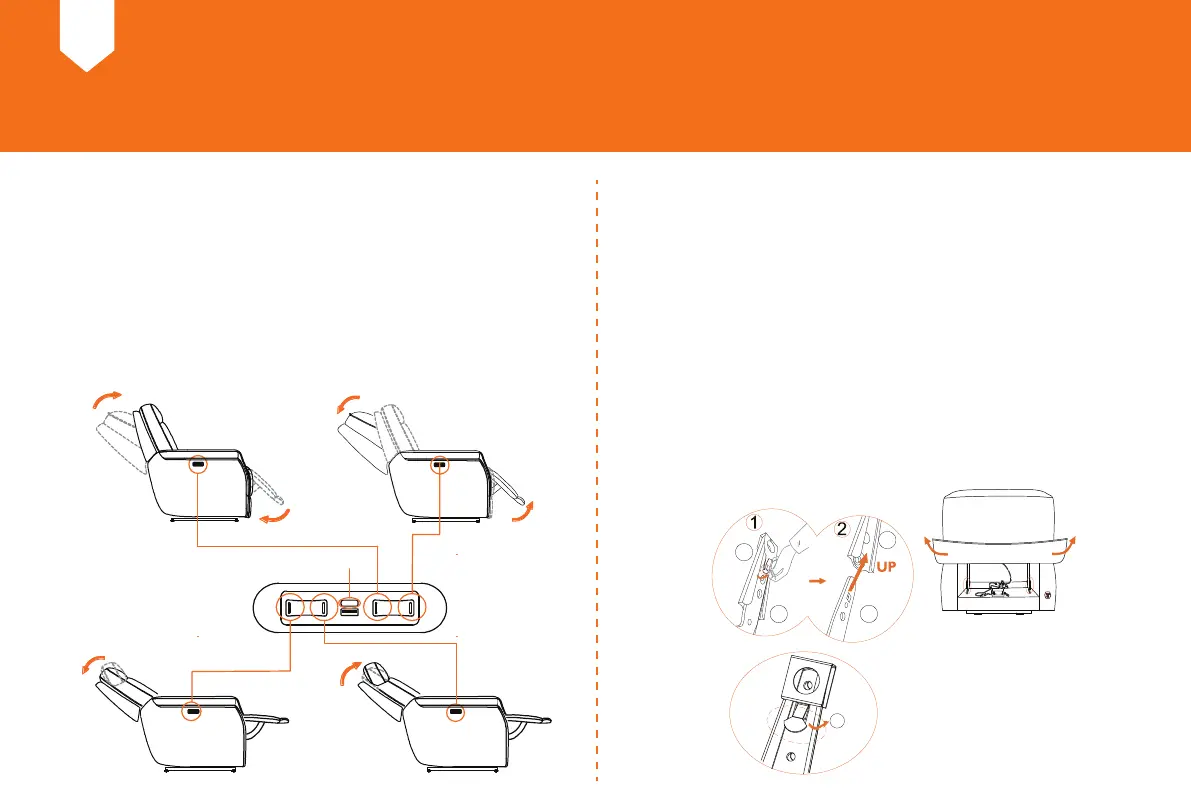 1

2

UP