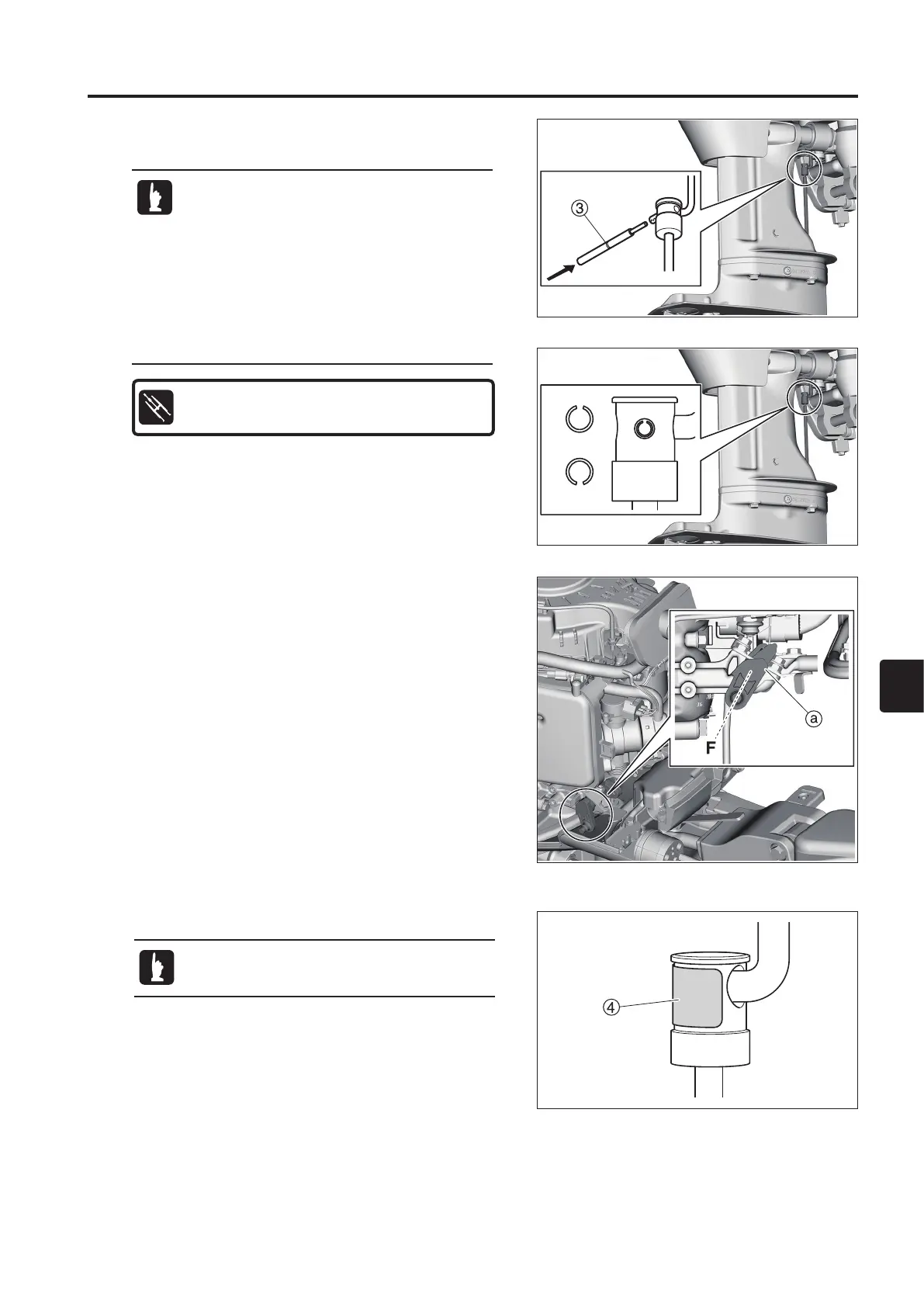 ③

ⓐ

F

④