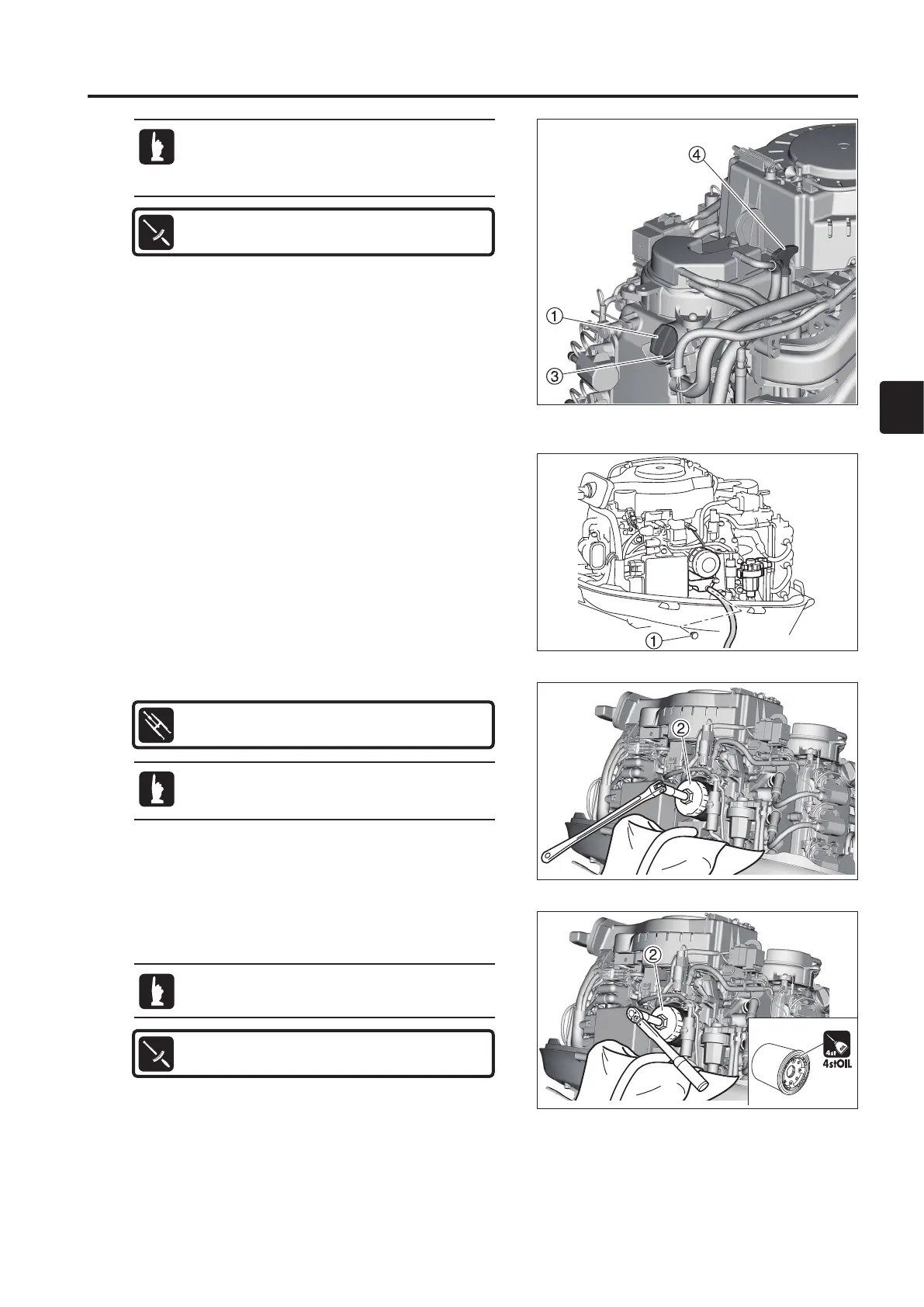 ④

①

③

①

②

②

4st

4stOIL