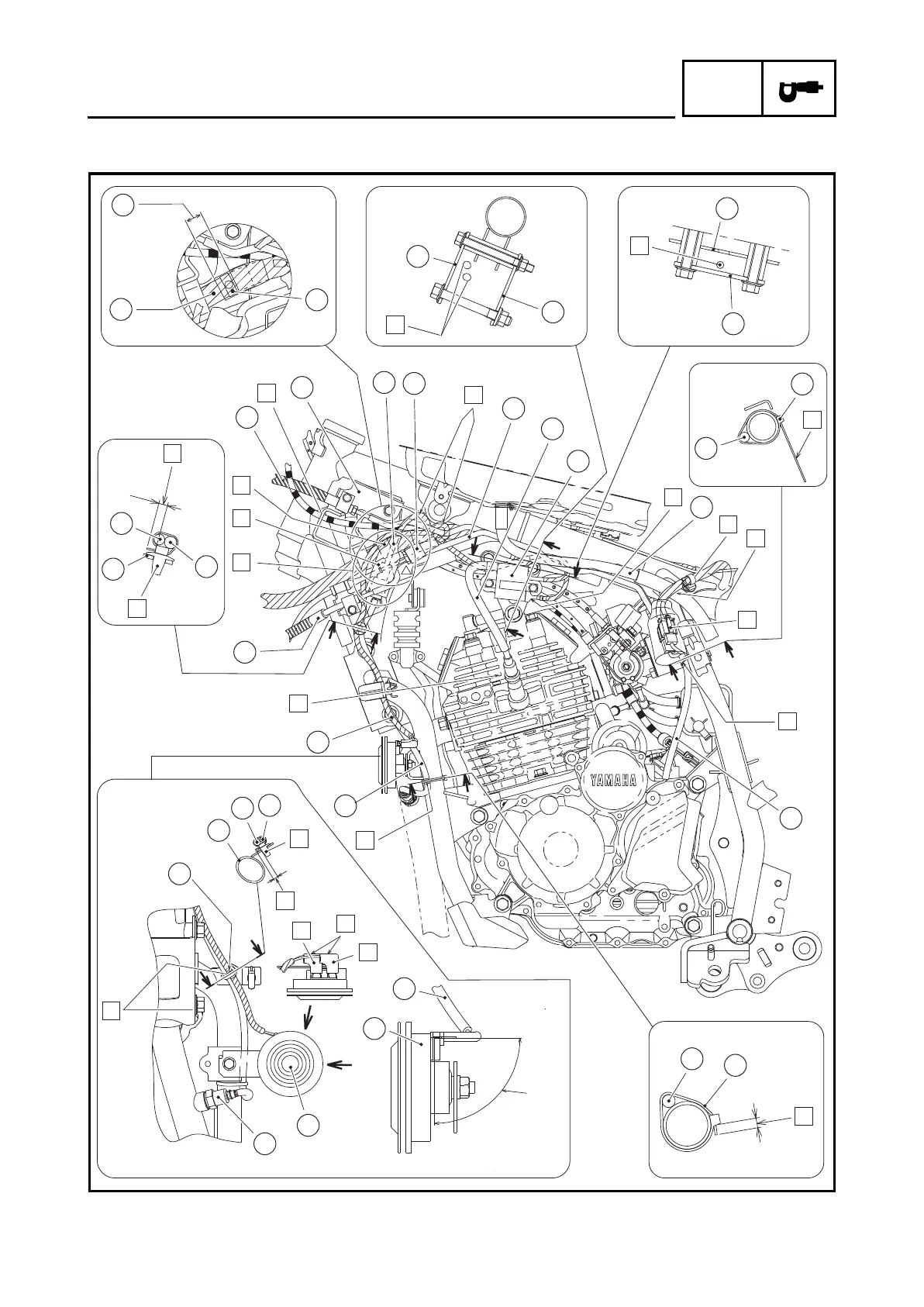 YAMAHA