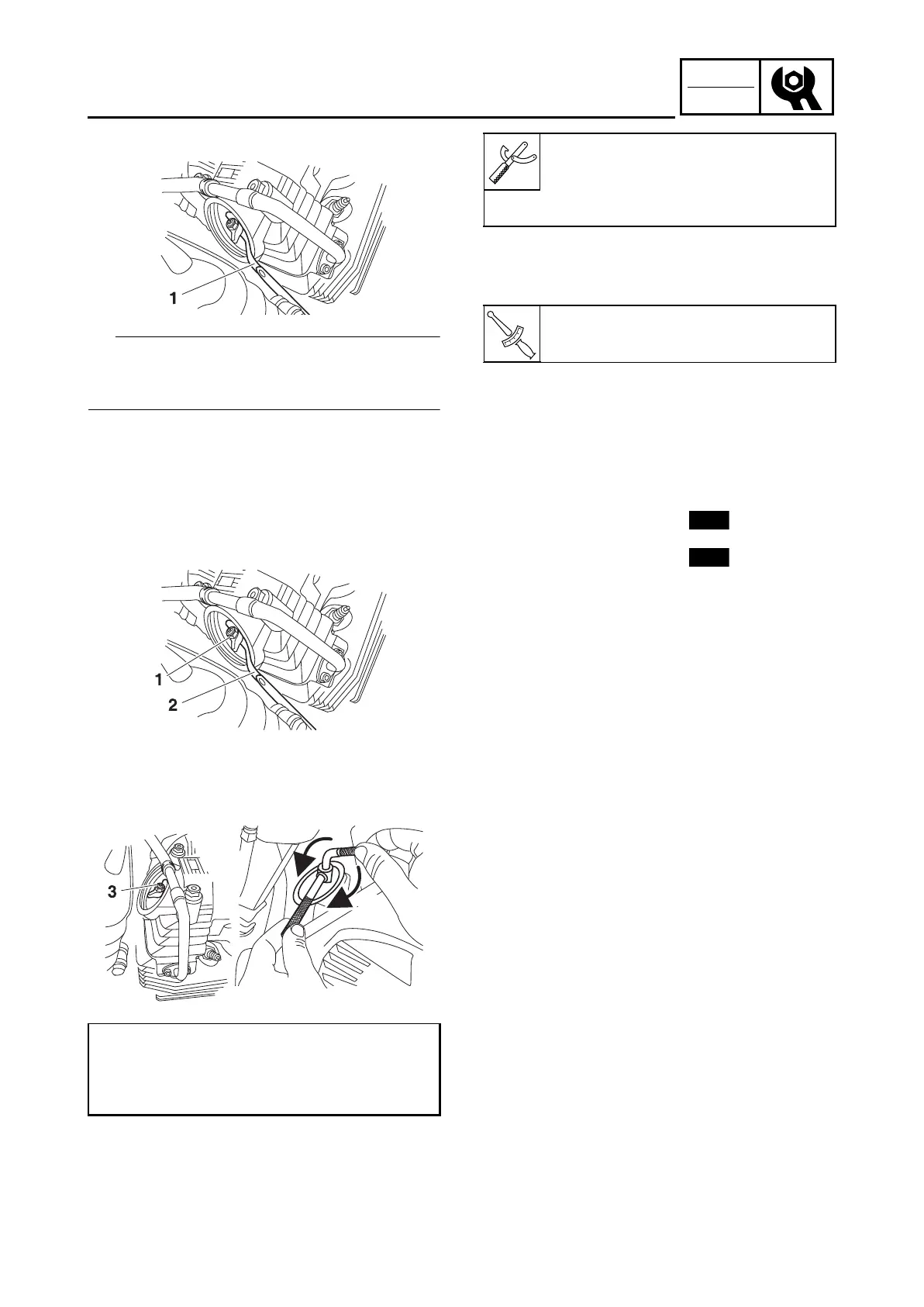 1

1
2

3