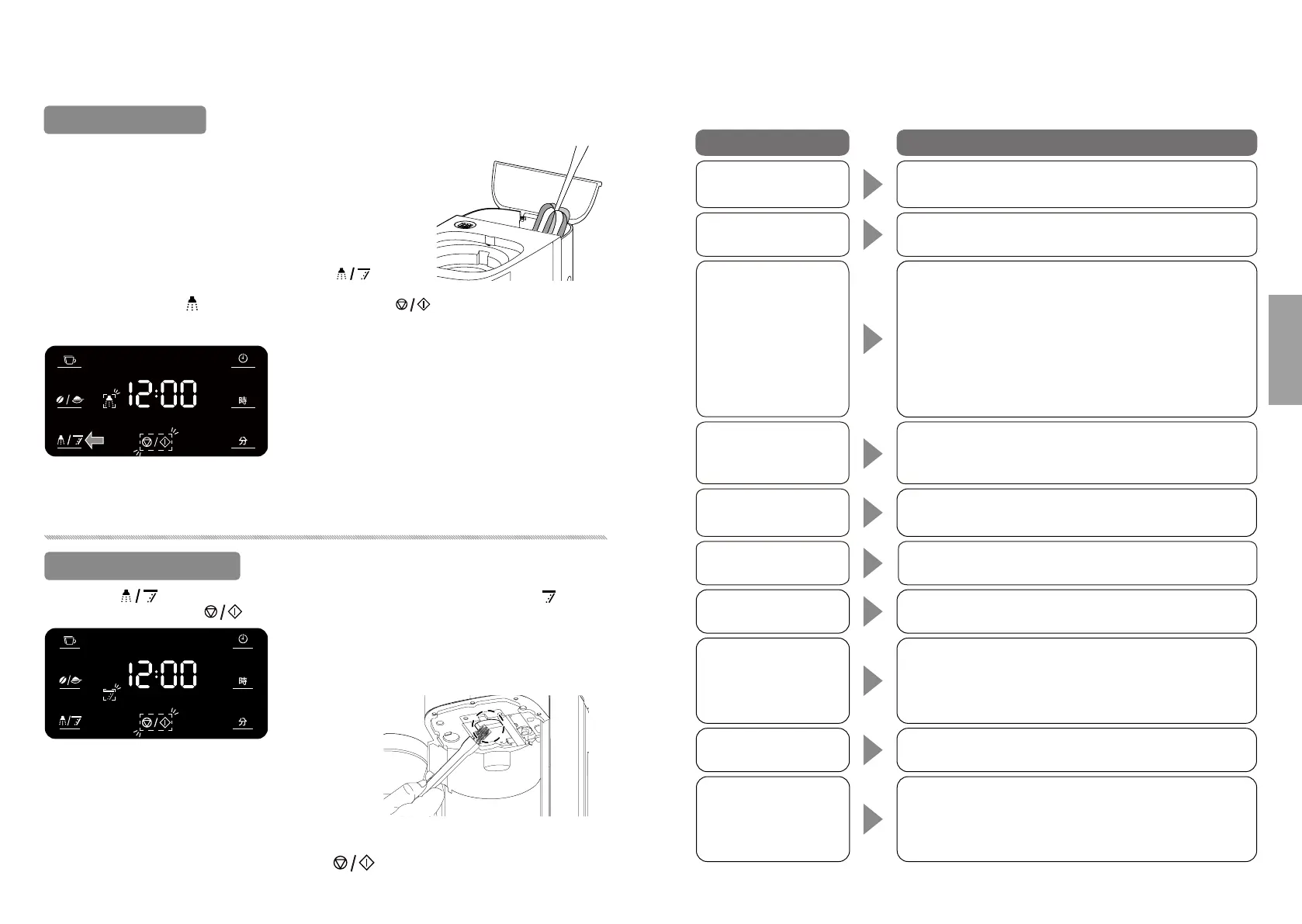 12:00

時

分

12:00

時

分