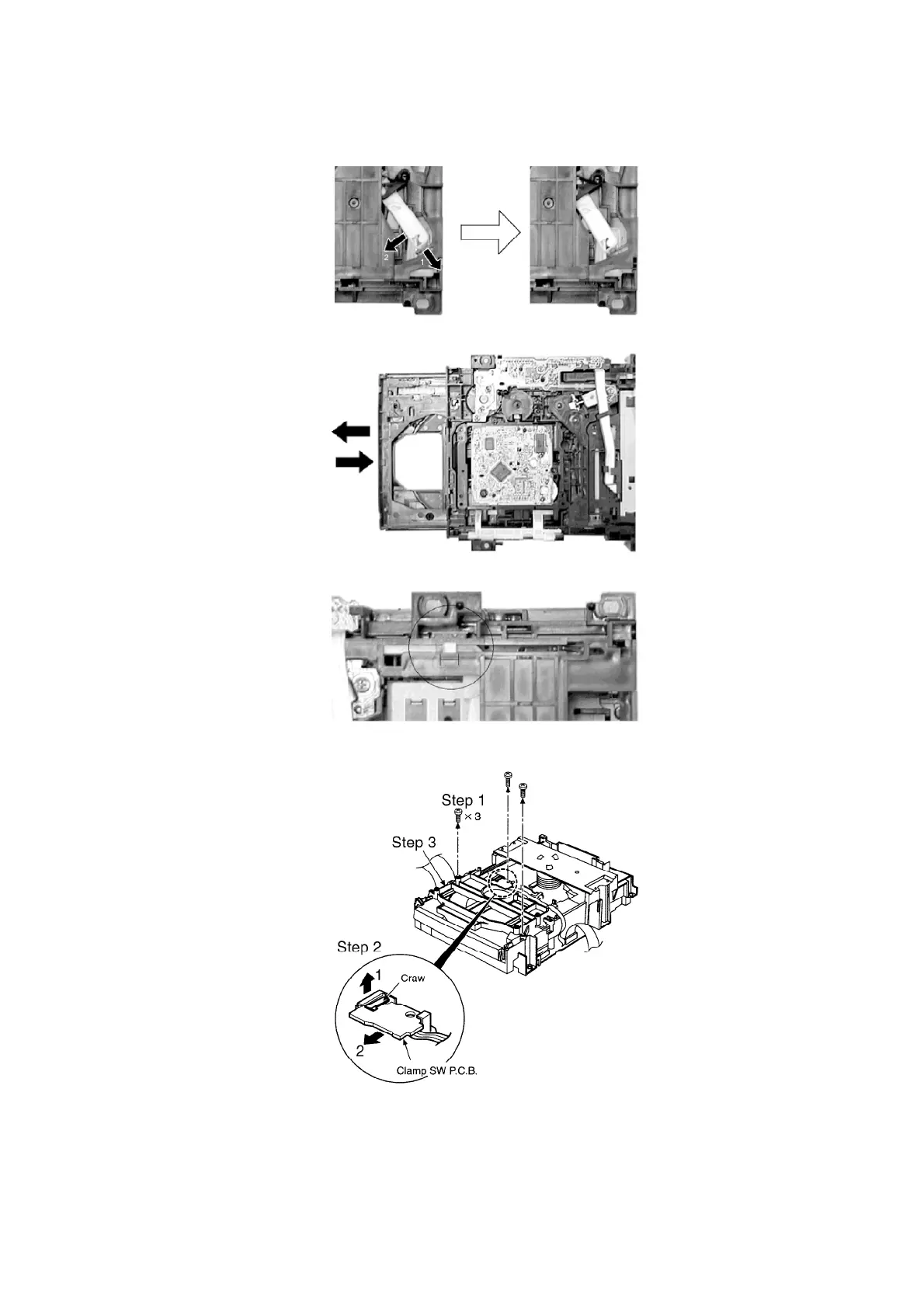 2

1

Step 1

× 3

Step 3

Step 2

1

Craw

2

Clamp SW P.C.B.