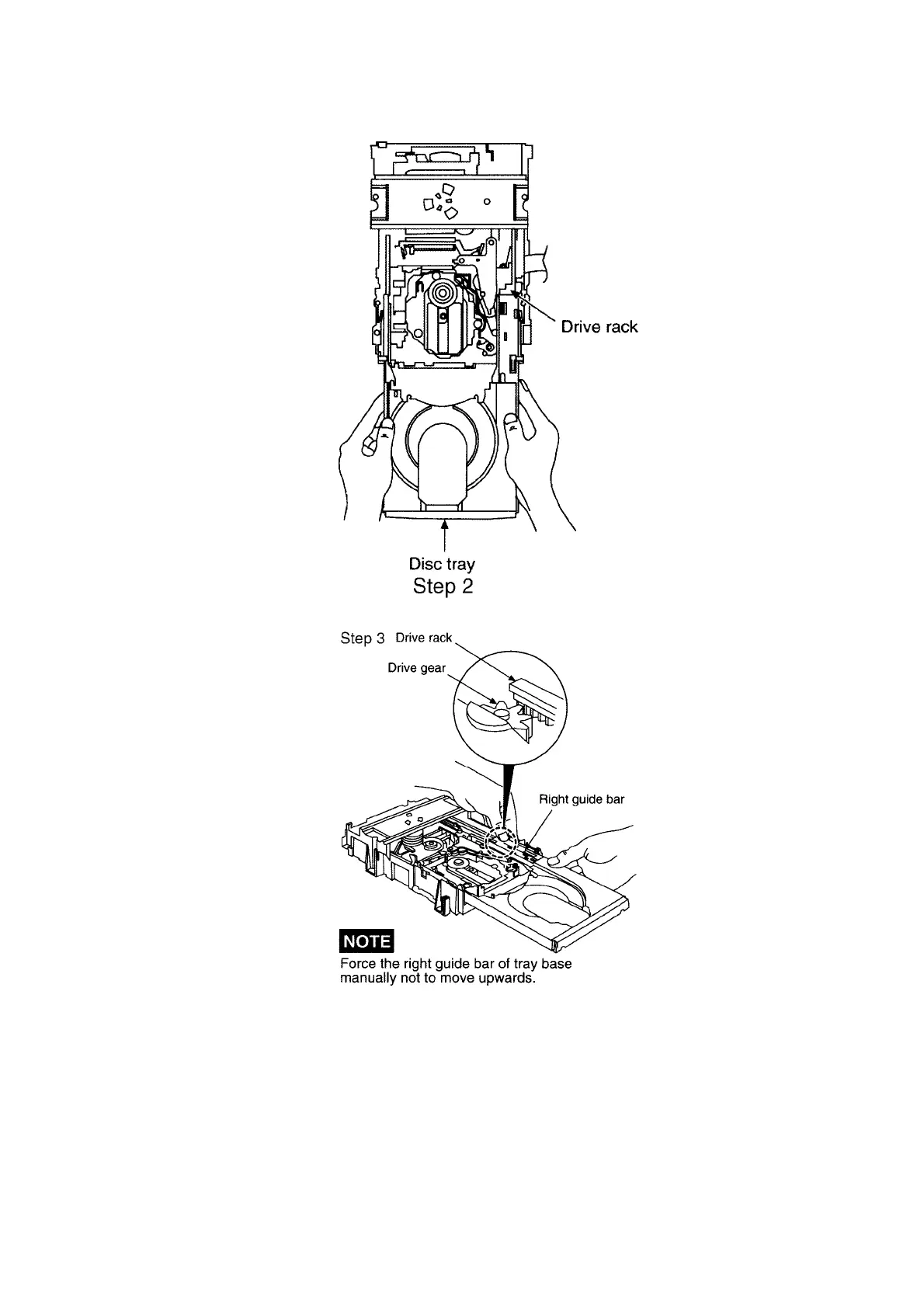 Drive rack

Disc tray
Step 2

Step 3 Drive rack

Drive gear

Right guide bar

NOTE
Force the right guide bar of tray base manually not to move upwards.