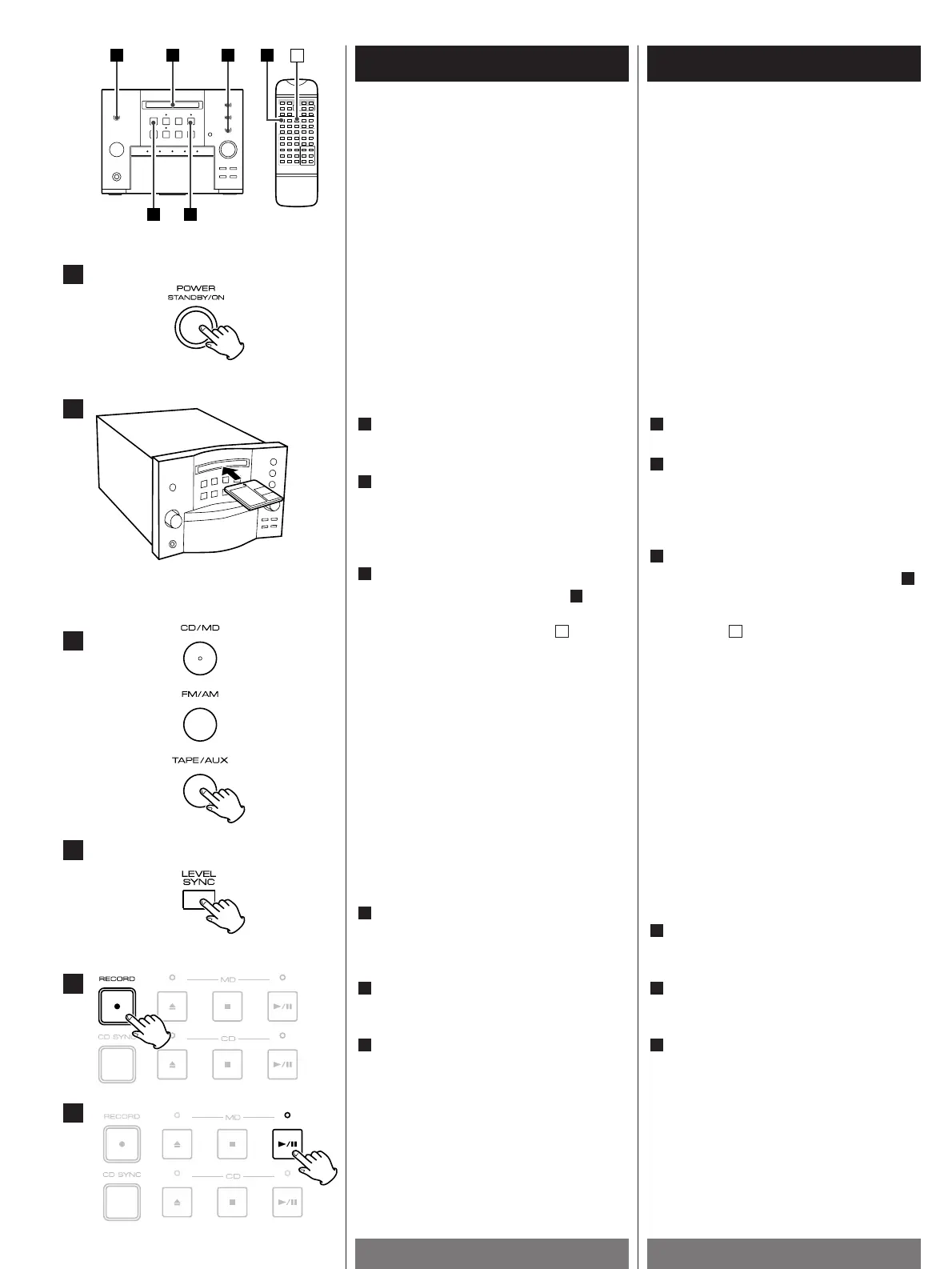 POWER
STANDBY/ON

CD/MD

FM/AM

TAPE/AUX

LEVEL
SYNC

RECORD
MD
CD SYNC
CD

RECORD
MD
CD SYNC
CD