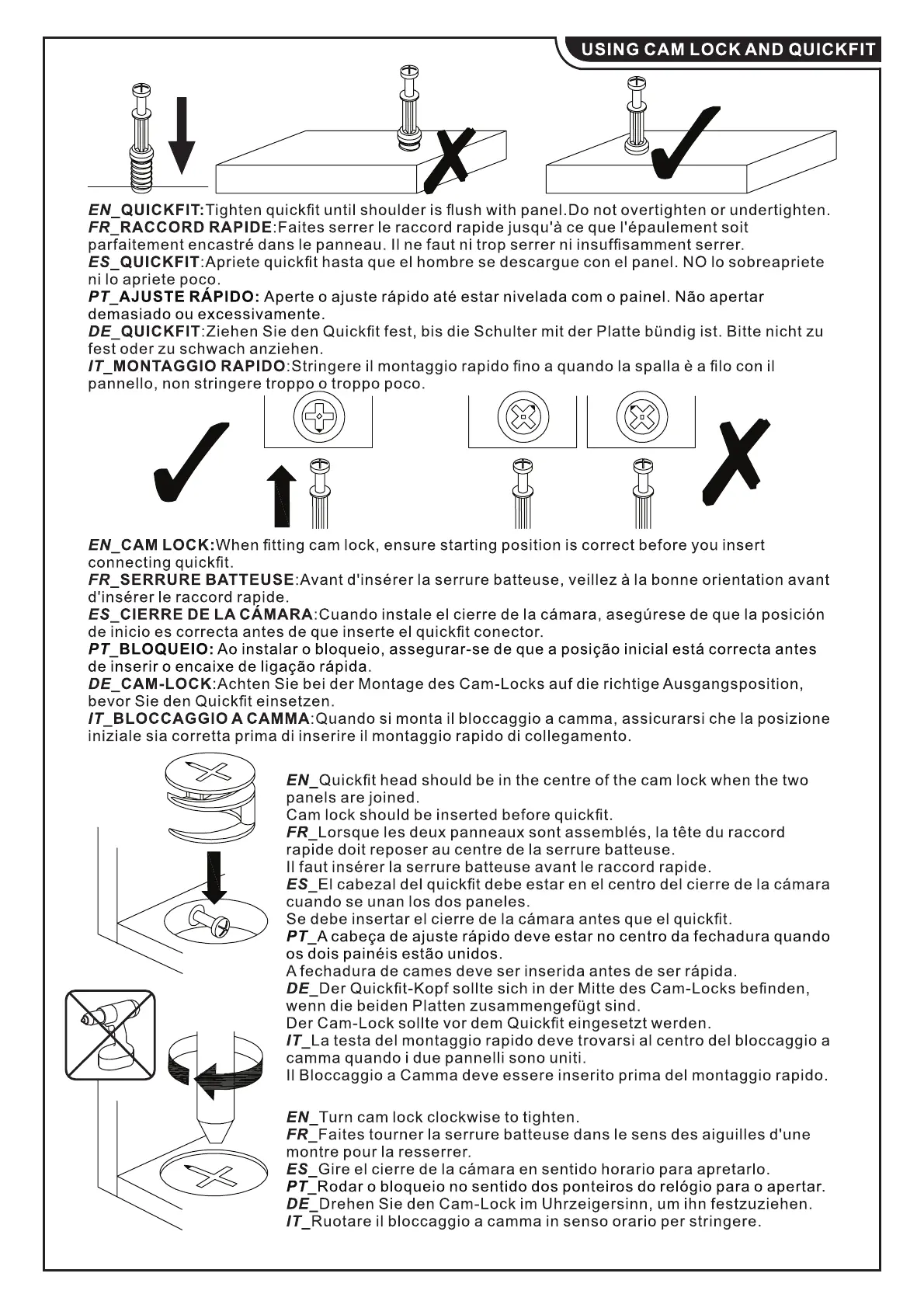 USING CAM LOCK AND QUICKFIT

EN_QUICKFIT:Tighten quickfit until shoulder is flush with panel.Do not overtighten or undertighten.
FR_RACCORD RAPIDE:Faites serrer le raccord rapide jusqu'à ce que l'épaulement soit parfaitement encastré dans le panneau. Il ne faut ni trop serrer ni insuffisamment serrer.
ES_QUICKFIT:Apriete quickfit hasta que el hombre se descargue con el panel. NO lo sobreapriete ni lo apriete poco.
PT_AJUSTE RÁPIDO: Aperte o ajuste rápido até estar nivelada com o painel. Não apertar demasiado ou excessivamente.
DE_QUICKFIT:Ziehen Sie den Quickfit fest, bis die Schulter mit der Platte bündig ist. Bitte nicht zu fest oder zu schwach anziehen.
IT_MONTAGGIO RAPIDO:Stringere il montaggio rapido fino a quando la spalla è a filo con il pannello, non stringere troppo o troppo poco.

EN_CAM LOCK:When fitting cam lock, ensure starting position is correct before you insert connecting quickfit.
FR_SERRURE BATTEUSE:Avant d'insérer la serrure batteuse, veillez à la bonne orientation avant d'insérer le raccord rapide.
ES_CIERRE DE LA CÁMARA:Cuando instale el cierre de la cámara, asegúrese de que la posición de inicio es correcta antes de que inserte el quickfit conector.
PT_BLOQUEIO: Ao instalar o bloqueio, assegurar-se de que a posição inicial está correcta antes de inserir o encaixe de ligação rápida.
DE_CAM-LOCK:Achten Sie bei der Montage des Cam-Locks auf die richtige Ausgangsposition, bevor Sie den Quickfit einsetzen.
IT_BLOCCAGGIO A CAMMA:Quando si monta il bloccaggio a camma, assicurarsi che la posizione iniziale sia corretta prima di inserire il montaggio rapido di collegamento.

EN_Quickfit head should be in the centre of the cam lock when the two panels are joined.
Cam lock should be inserted before quickfit.
FR_Lorsque les deux panneaux sont assemblés, la tête du raccord rapide doit reposer au centre de la serrure batteuse.
Il faut insérer la serrure batteuse avant le raccord rapide.
ES_El cabezal del quickfit debe estar en el centro del cierre de la cámara cuando se unan los dos paneles.
Se debe insertar el cierre de la cámara antes que el quickfit.
PT_A cabeça de ajuste rápido deve estar no centro da fechadura quando os dois painéis estão unidos.
A fechadura de cames deve ser inserida antes de ser rápida.
DE_Der Quickfit-Kopf sollte sich in der Mitte des Cam-Locks befinden, wenn die beiden Platten zusammengefügt sind.
Der Cam-Lock sollte vor dem Quickfit eingesetzt werden.
IT_La testa del montaggio rapido deve trovarsi al centro del bloccaggio a camma quando i due pannelli sono uniti.
Il Bloccaggio a Camma deve essere inserito prima del montaggio rapido.

EN_Turn cam lock clockwise to tighten.
FR_Faites tourner la serrure batteuse dans le sens des aiguilles d'une montre pour la resserrer.
ES_Gire el cierre de la cámara en sentido horario para apretarlo.
PT_Rodar o bloqueio no sentido dos ponteiros do relógio para o apertar.
DE_Drehen Sie den Cam-Lock im Uhrzeigersinn, um ihn festzuziehen.
IT_Ruotare il bloccaggio a camma in senso orario per stringere.