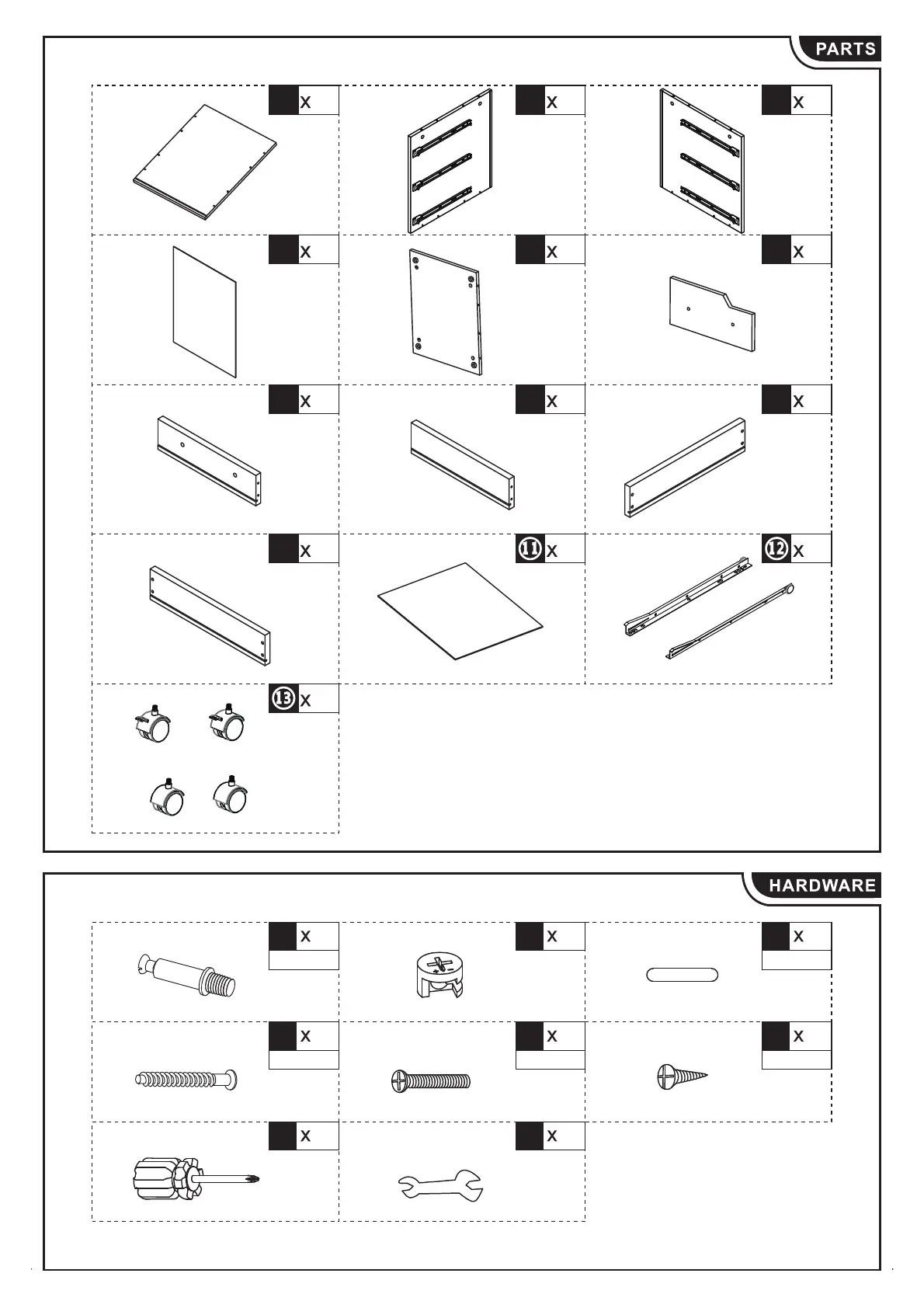 PARTS

x

x

x

x

x

x

x

x

x

x

11 x

12 x

13 x

HARDWARE

x

x

x

x

x

x

x

x