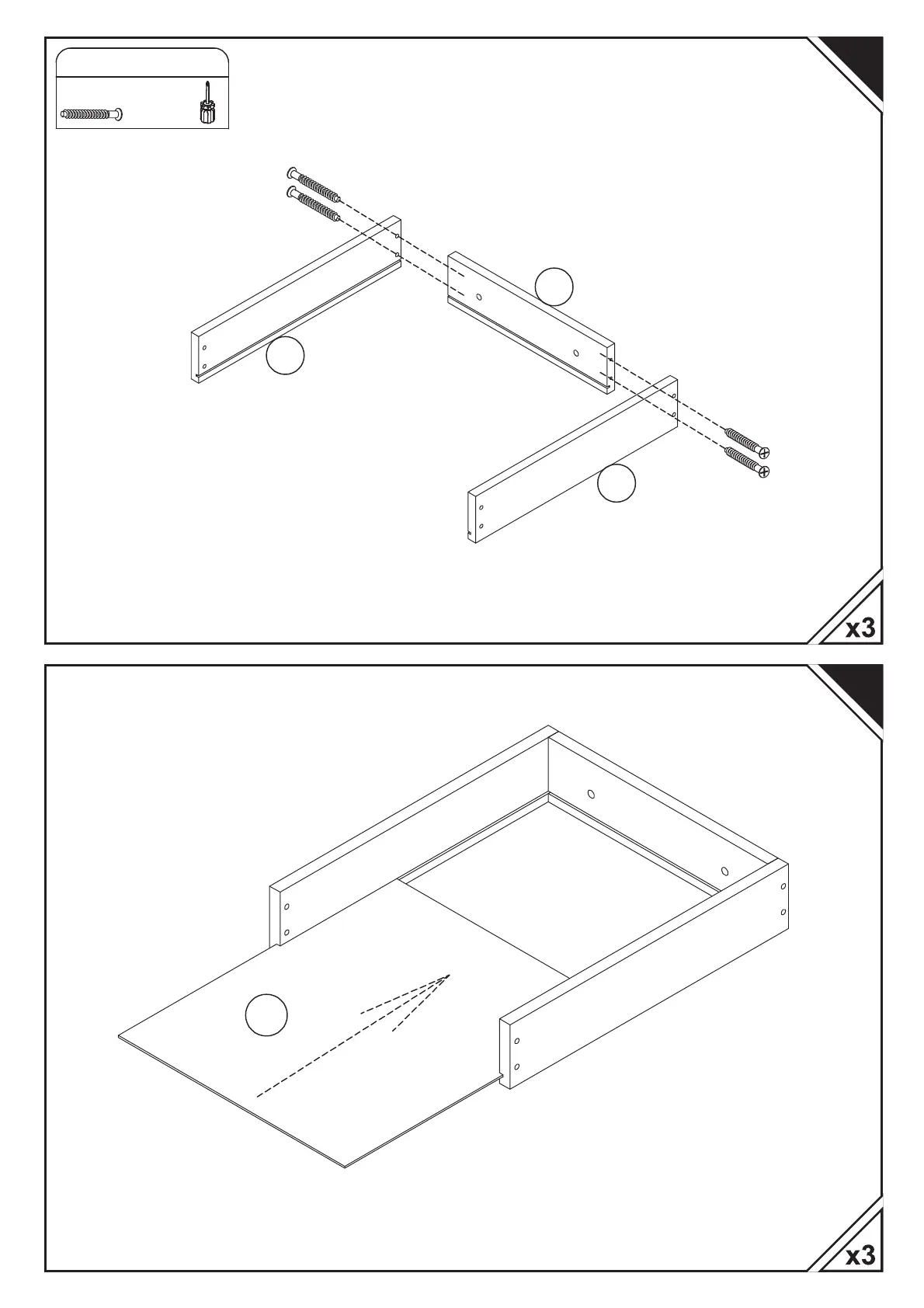 x3

x3