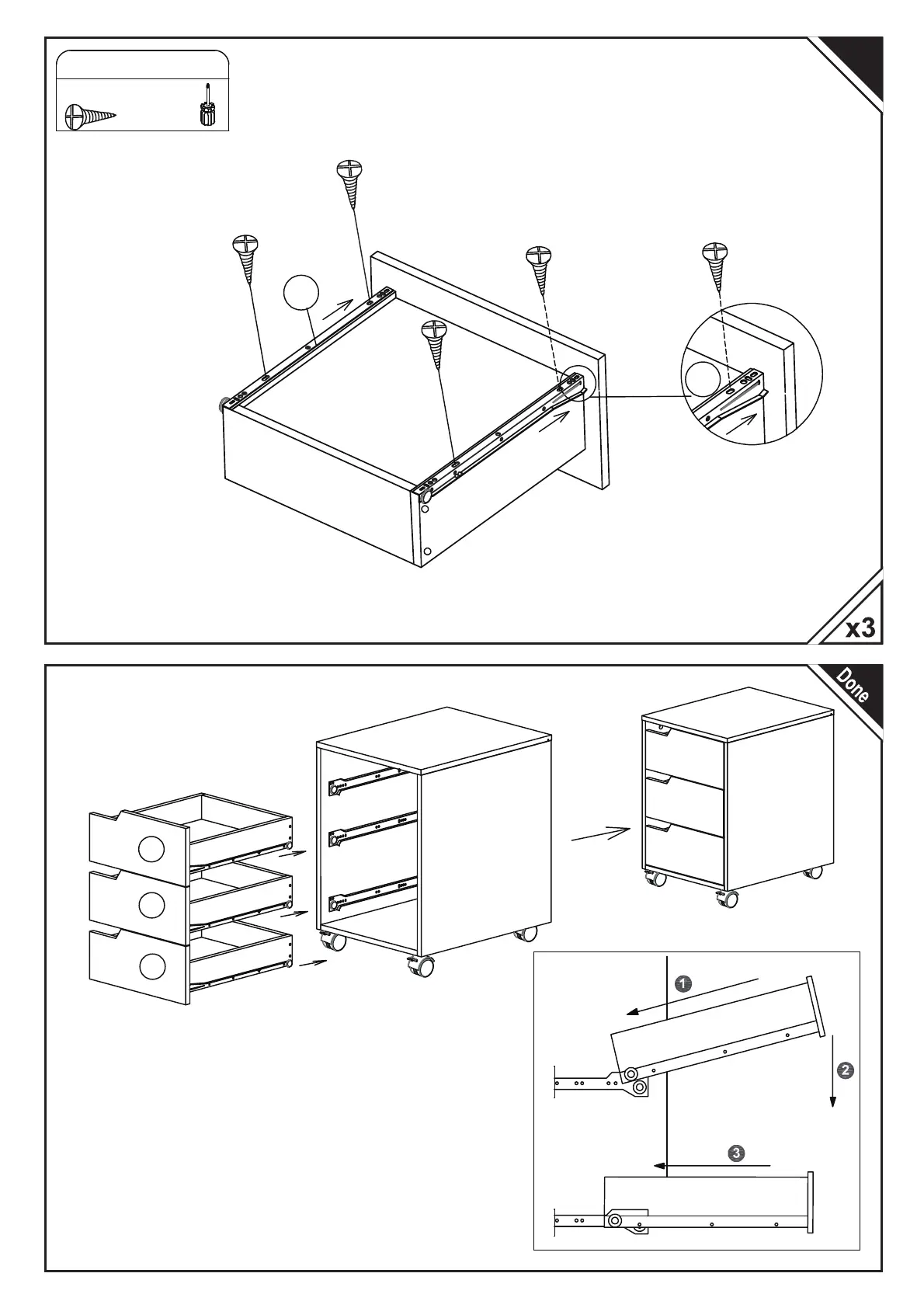 x3

Done

1

2

3