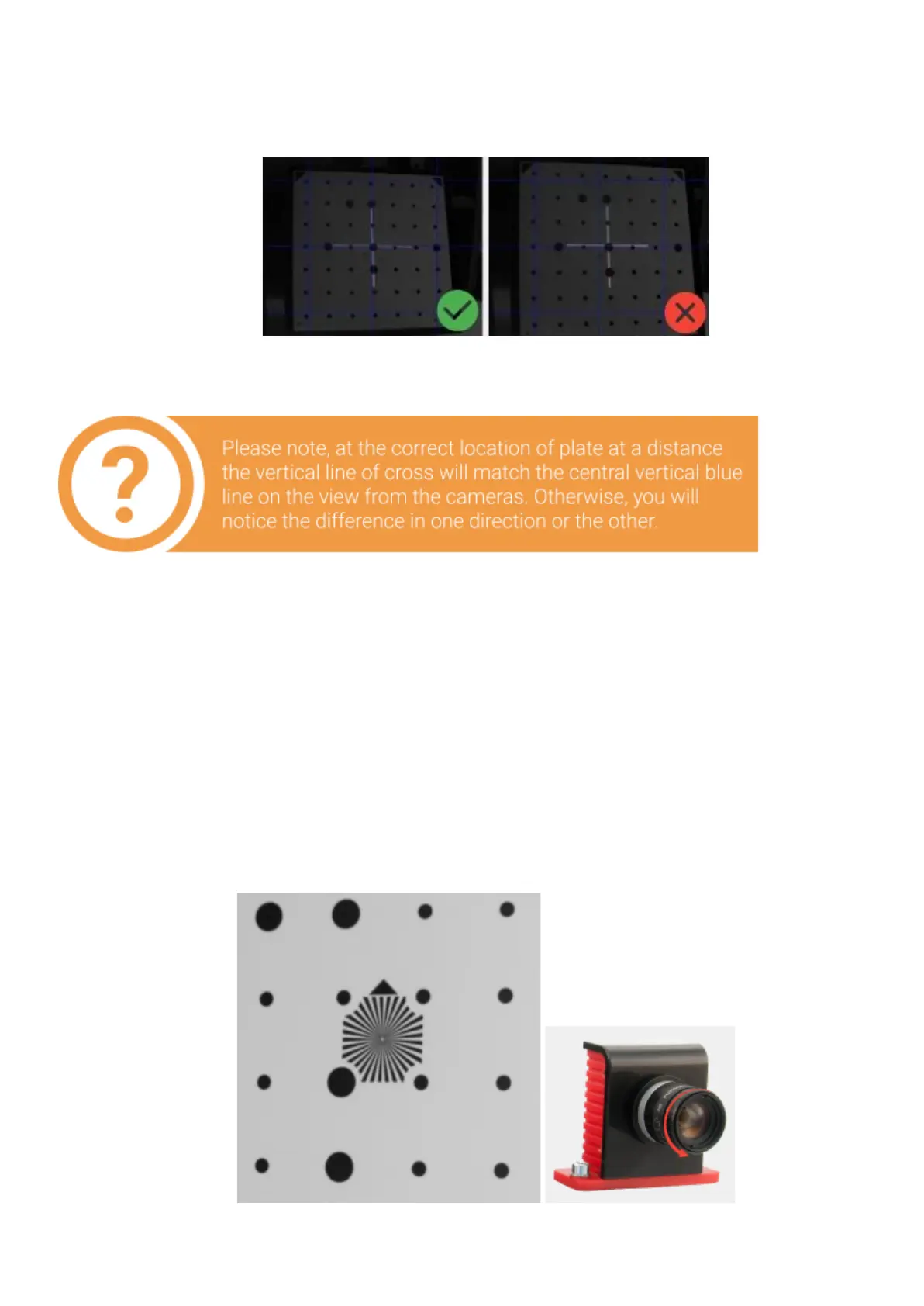 Please note, at the correct location of plate at a distance the vertical line of cross will match the central vertical blue line on the view from the cameras. Otherwise, you will notice the difference in one direction or the other.