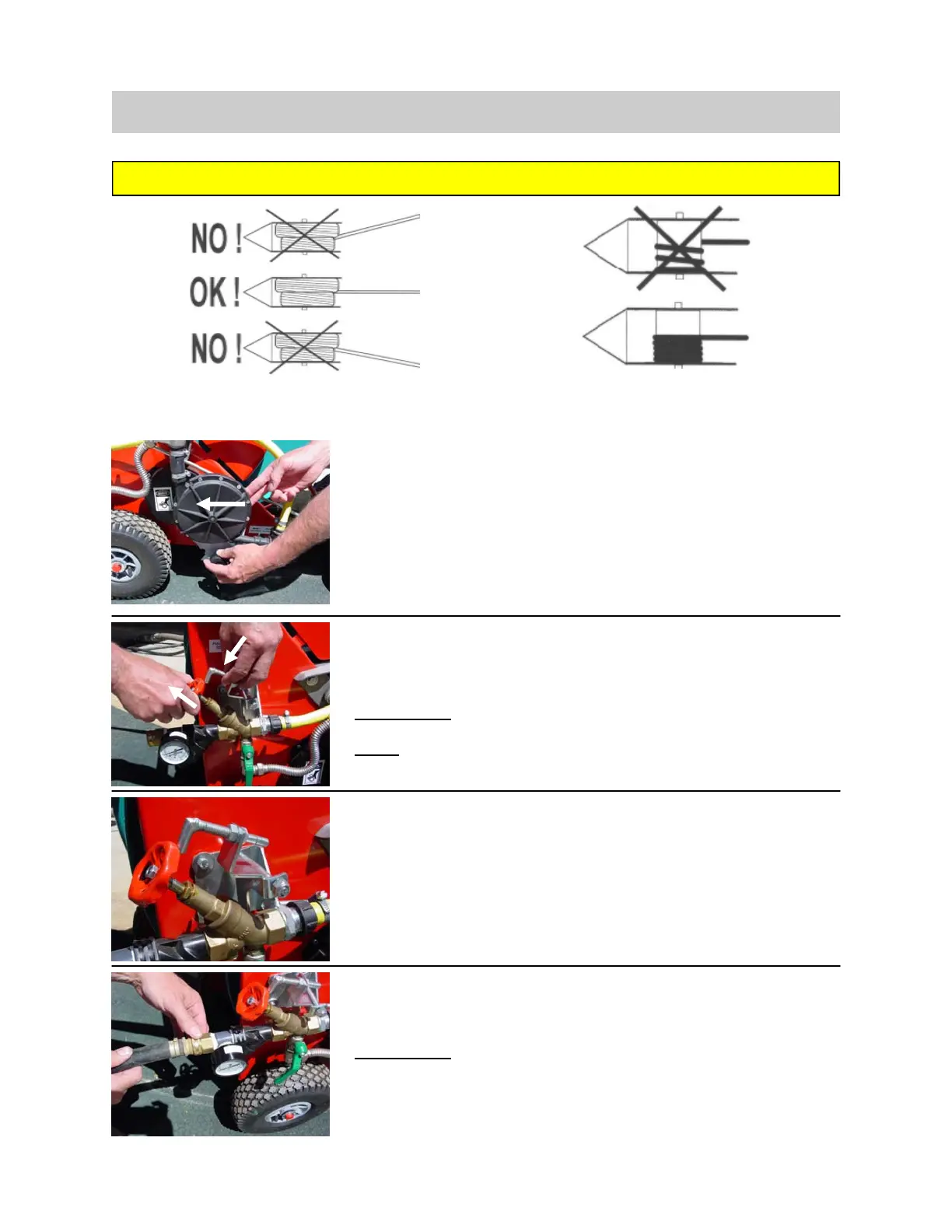 NO !
OK !
NO !