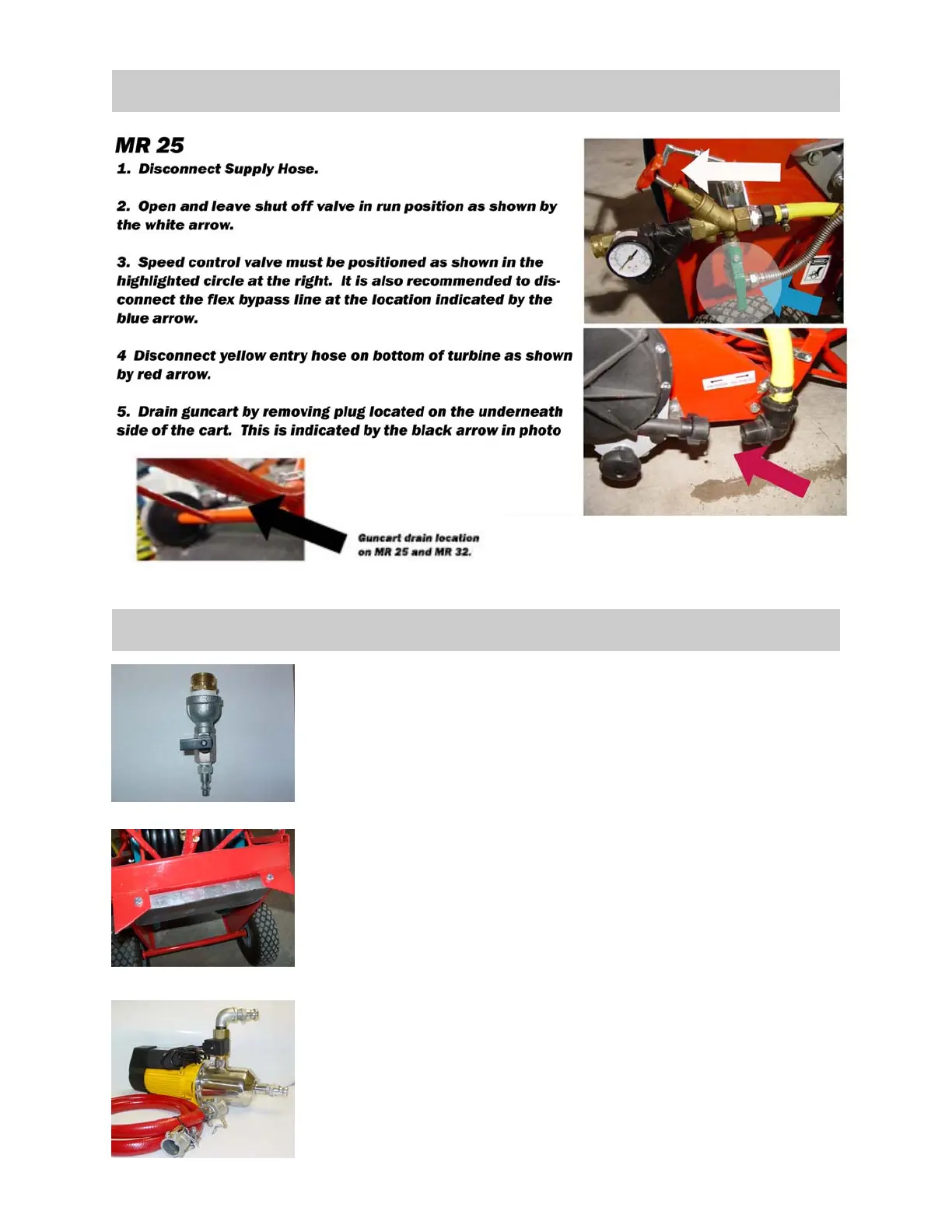 MR 25

1. Disconnect Supply Hose.

2. Open and leave shut off valve in run position as shown by the white arrow.

3. Speed control valve must be positioned as shown in the highlighted circle at the right. It is also recommended to disconnect the flex bypass line at the location indicated by the blue arrow.

4 Disconnect yellow entry hose on bottom of turbine as shown by red arrow.

5. Drain guncart by removing plug located on the underneath side of the cart. This is indicated by the black arrow in photo

Guncart drain location on MR 25 and MR 32.