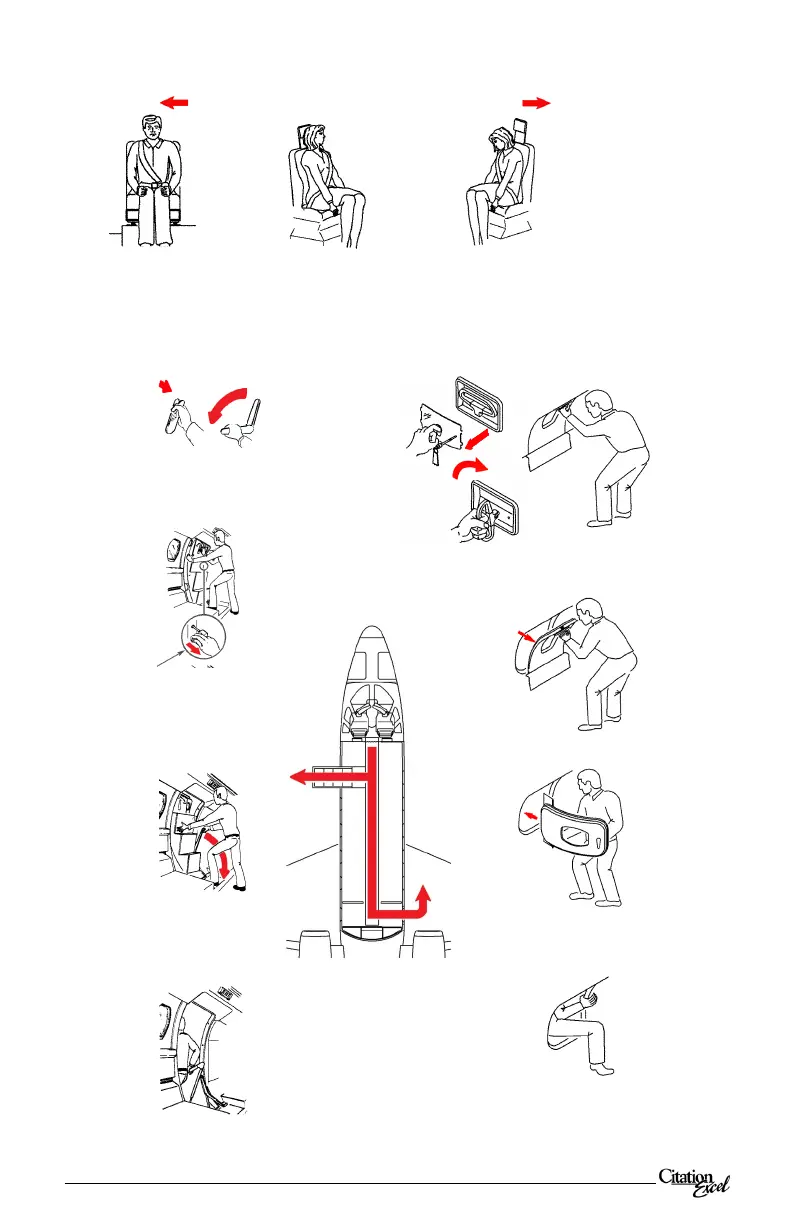 Citation Excel