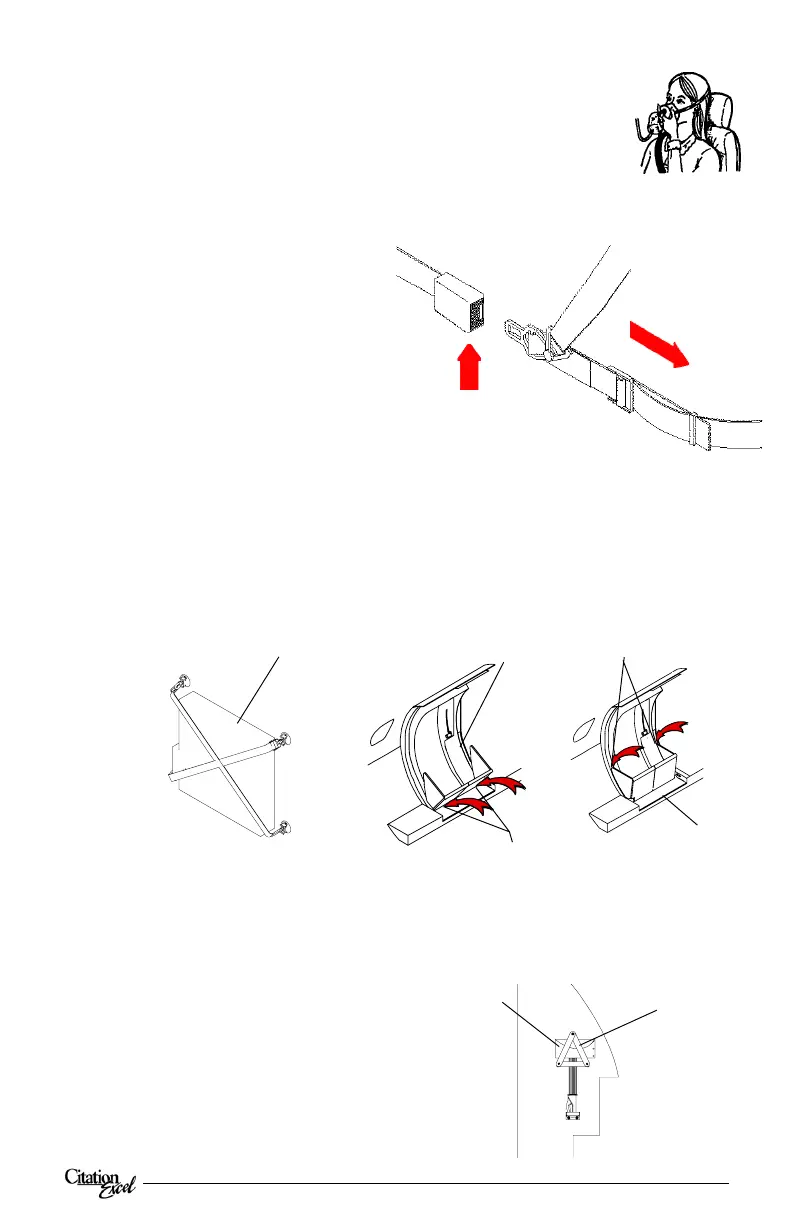 Citation Excel