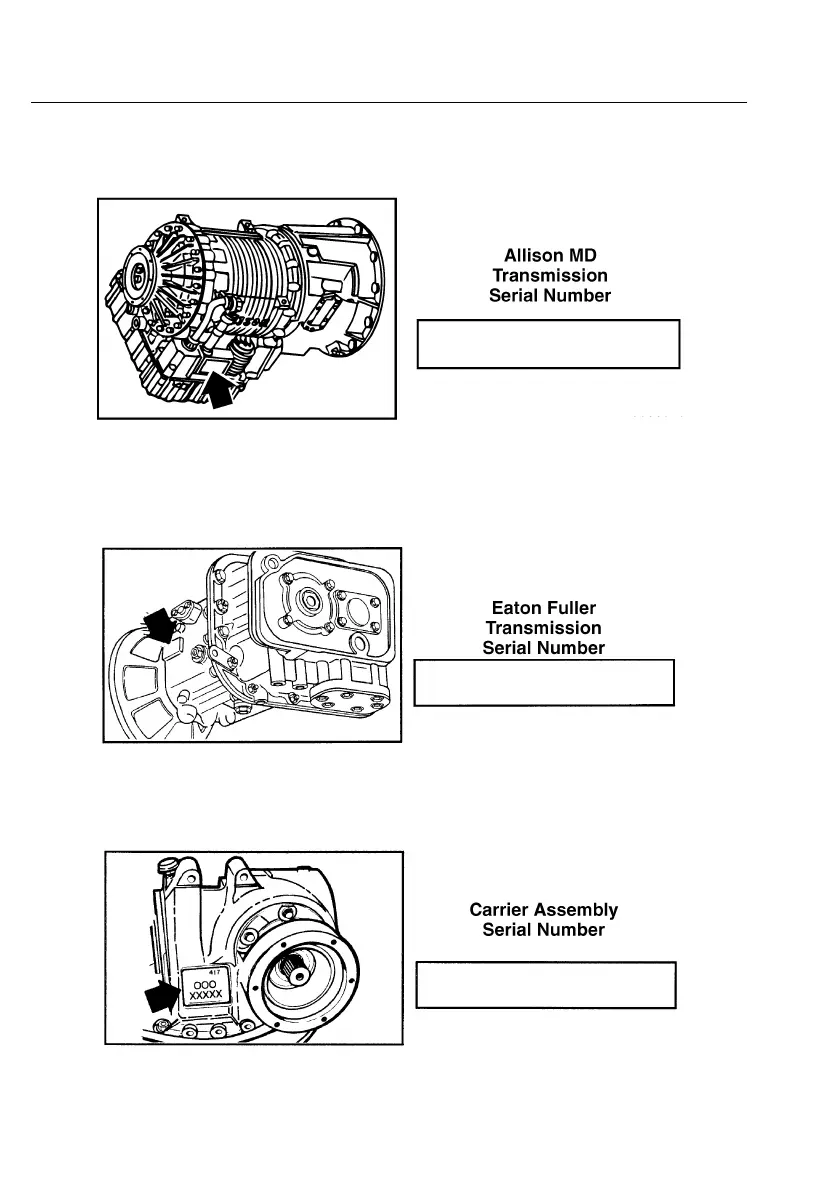 Allison MD
Transmission
Serial Number

Eaton Fuller
Transmission
Serial Number

417
000
XXXXX

Carrier Assembly
Serial Number