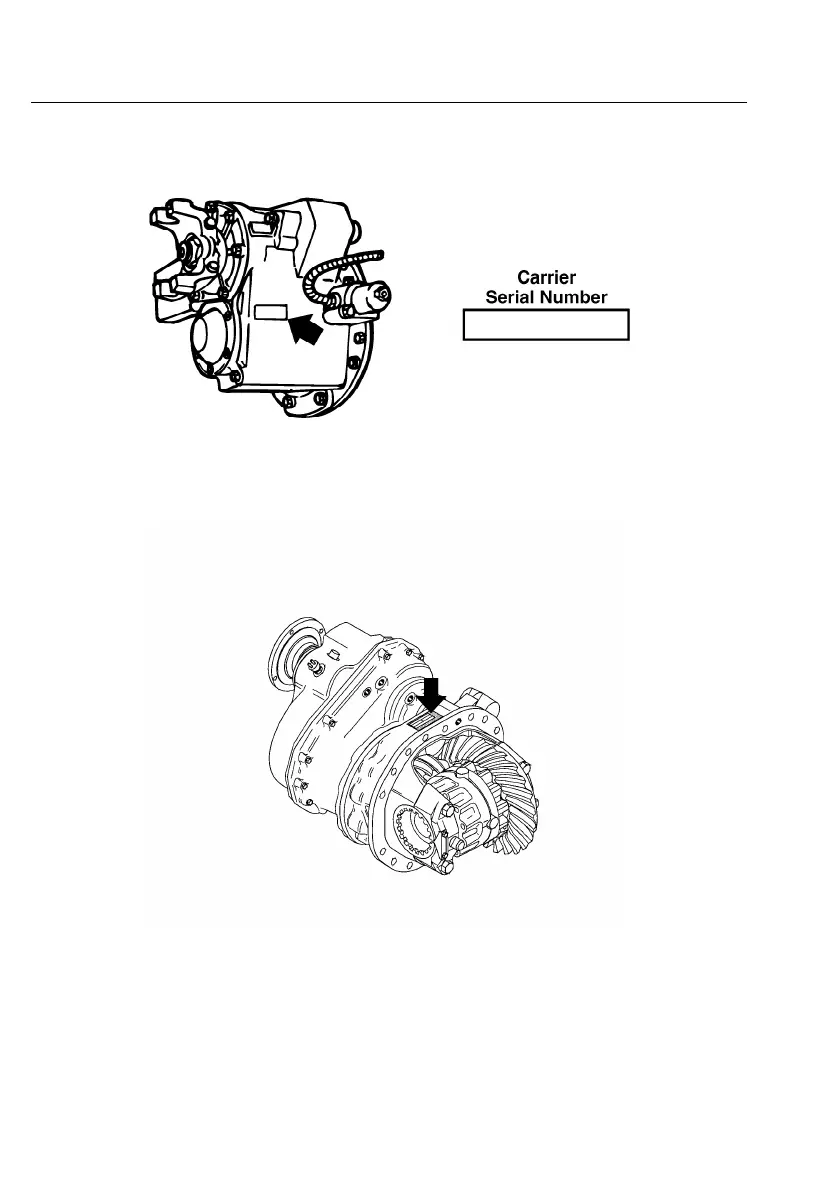 Carrier
Serial Number