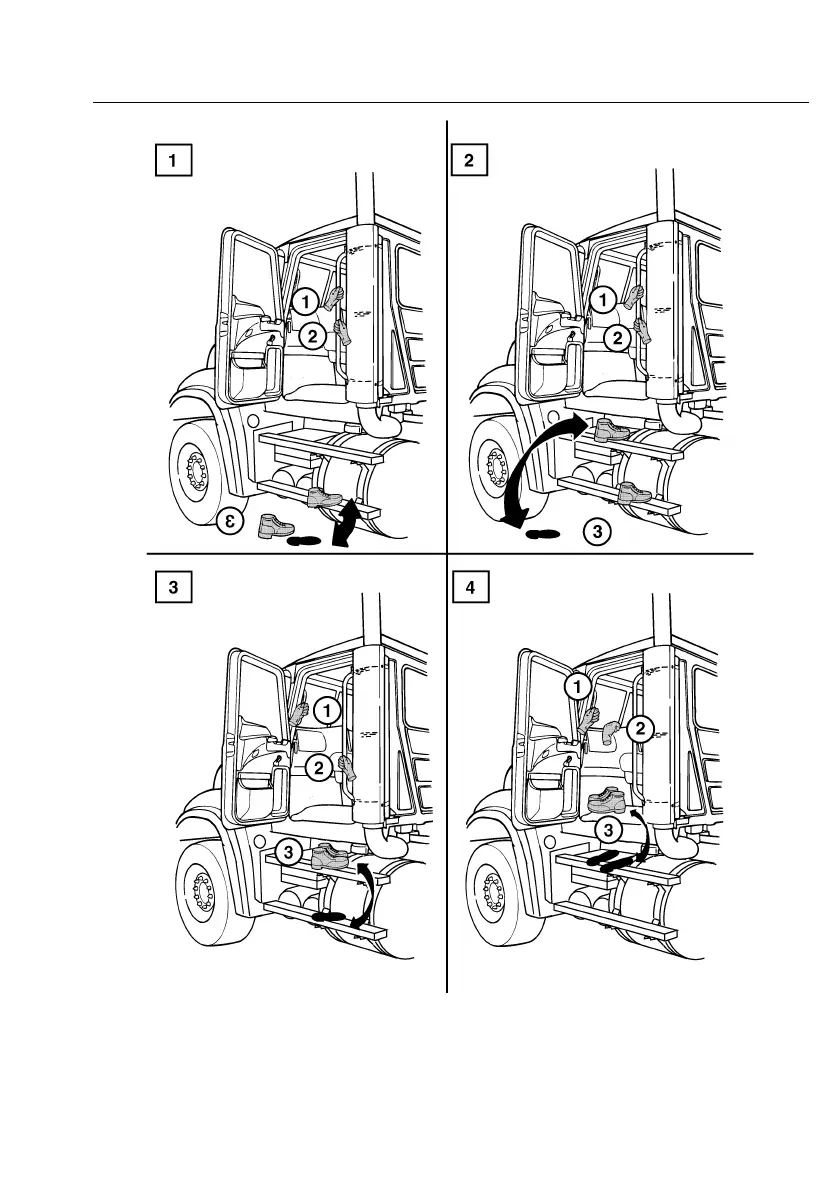 1

1
2
3

2

1
2
3

3

1
2
3

4

1
2
3