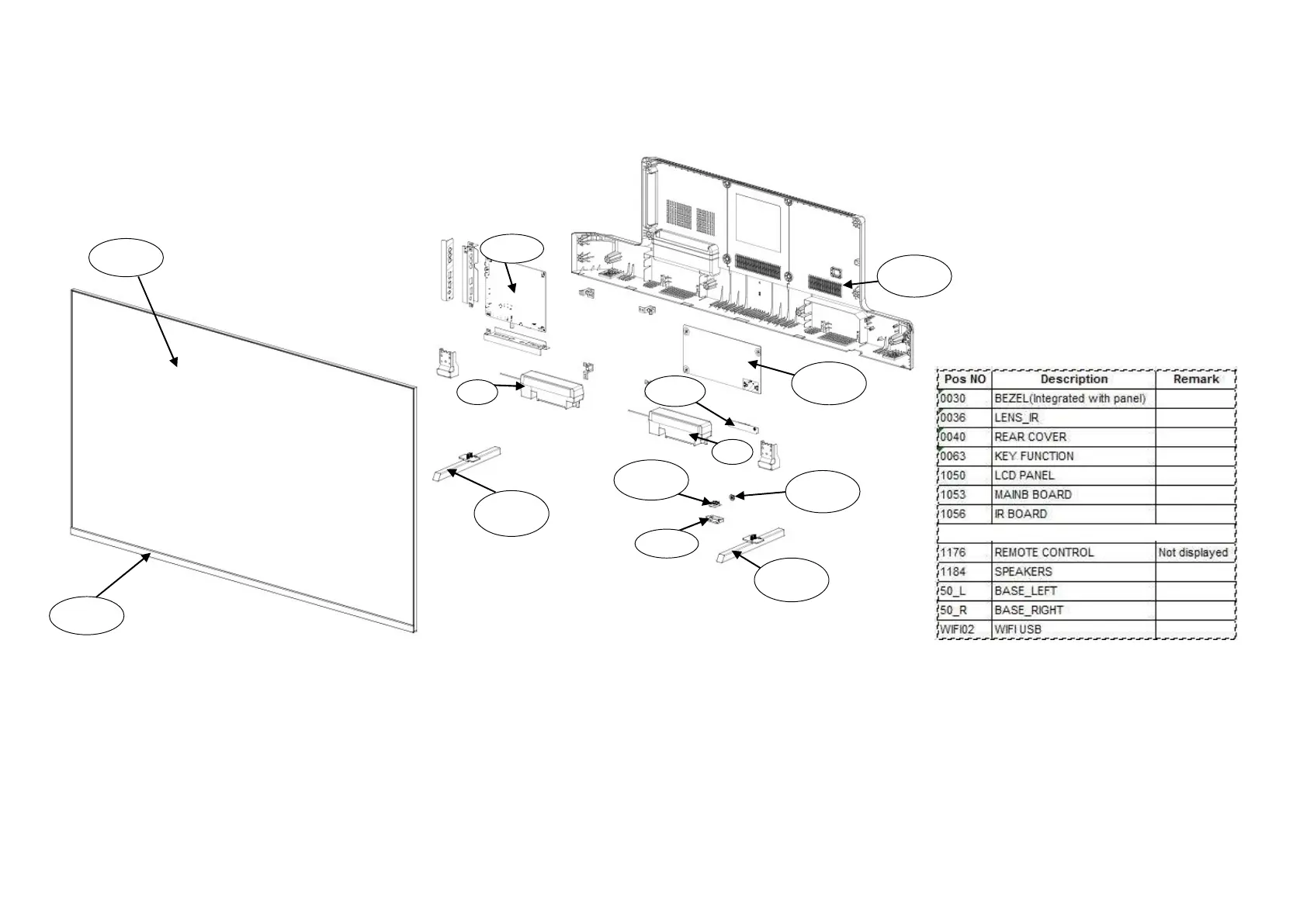 | Pos NO | Description | Remark |
|---|---|---|
| 0030 | BEZEL(Integrated with panel) | |
| 0036 | LENS_IR | |
| 0040 | REAR COVER | |
| 0063 | KEY FUNCTION | |
| 1050 | LCD PANEL | |
| 1053 | MAINB BOARD | |
| 1056 | IR BOARD | |
| | | |
| 1176 | REMOTE CONTROL | Not displayed |
| 1184 | SPEAKERS | |
| 50_L | BASE_LEFT | |
| 50_R | BASE_RIGHT | |
| WIFI02 | WIFI USB | |