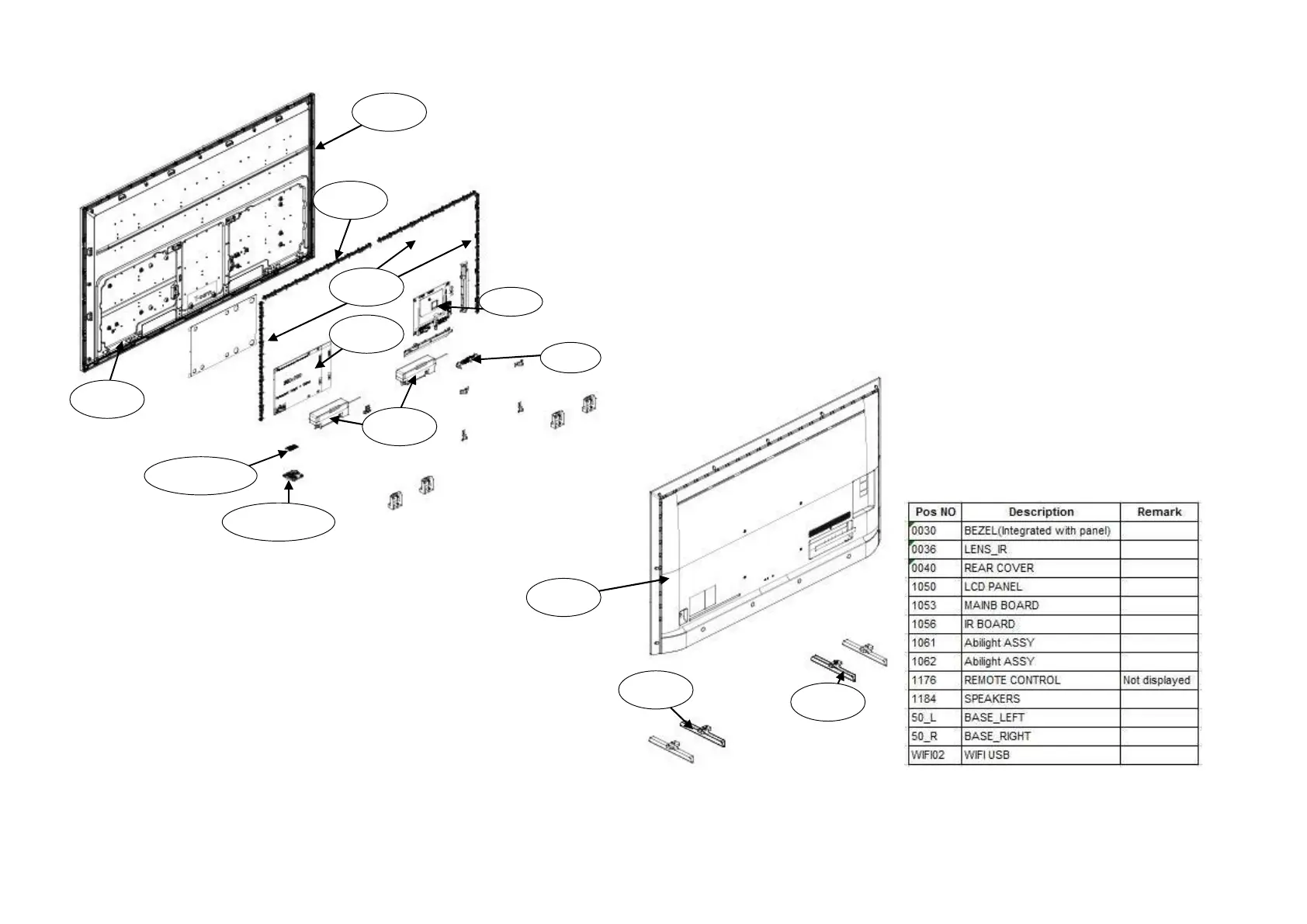 | Pos NO | Description | Remark |
|---|---|---|
| 0030 | BEZEL(Integrated with panel) | |
| 0036 | LENS_IR | |
| 0040 | REAR COVER | |
| 1050 | LCD PANEL | |
| 1053 | MAINB BOARD | |
| 1056 | IR BOARD | |
| 1061 | Abilight ASSY | |
| 1062 | Abilight ASSY | |
| 1176 | REMOTE CONTROL | Not displayed |
| 1184 | SPEAKERS | |
| 50_L | BASE_LEFT | |
| 50_R | BASE_RIGHT | |
| WIFI02 | WIFI USB | |