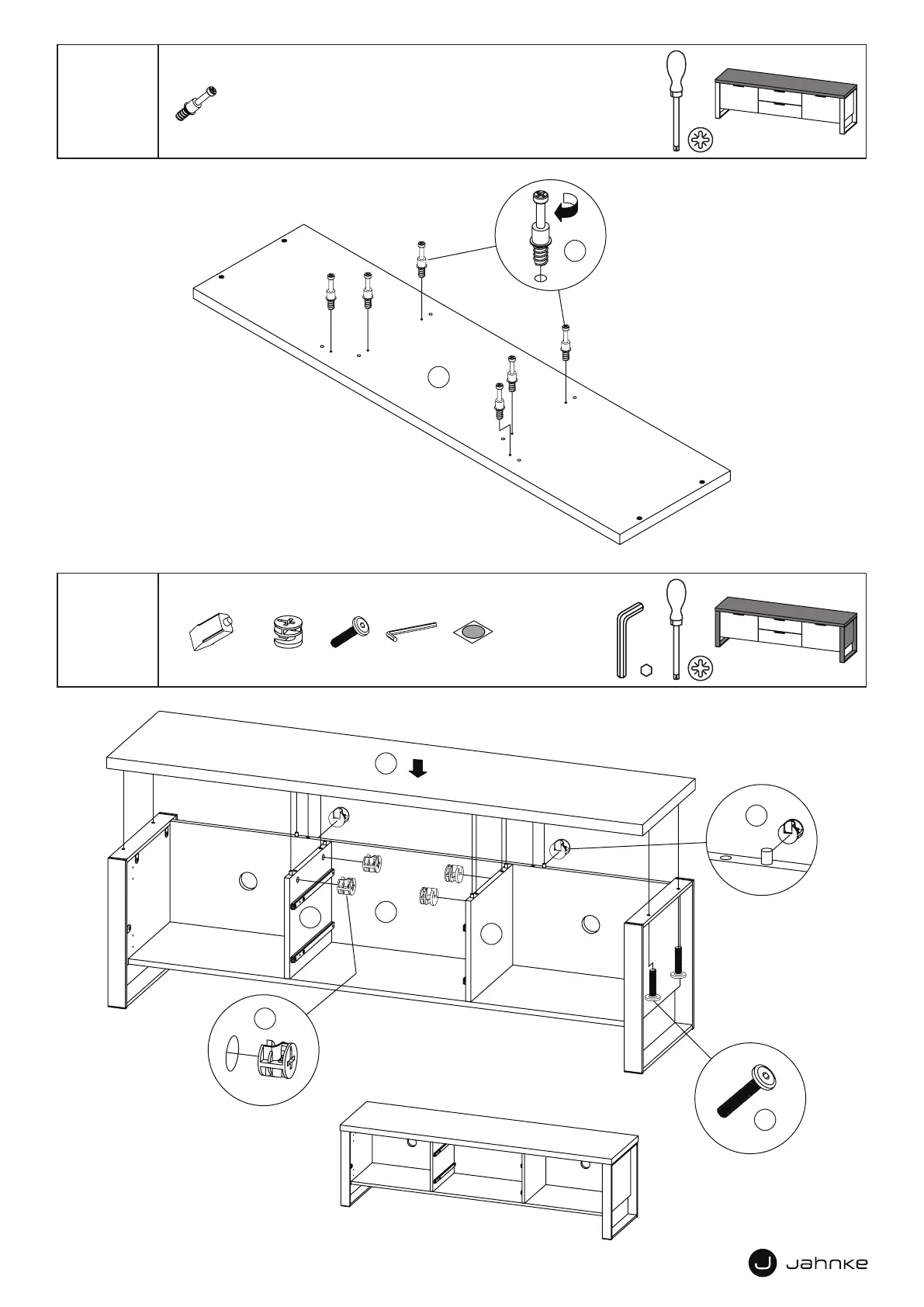 Jahnke