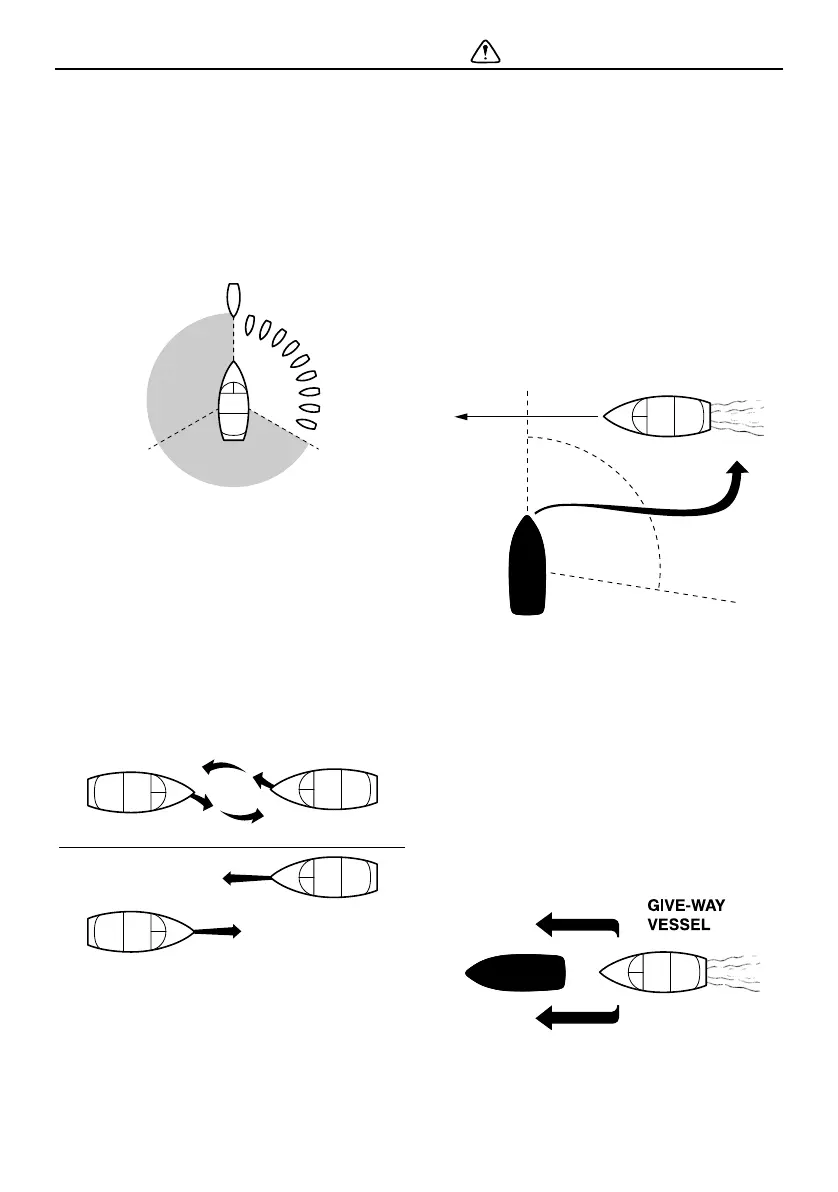 GIVE-WAY
VESSEL