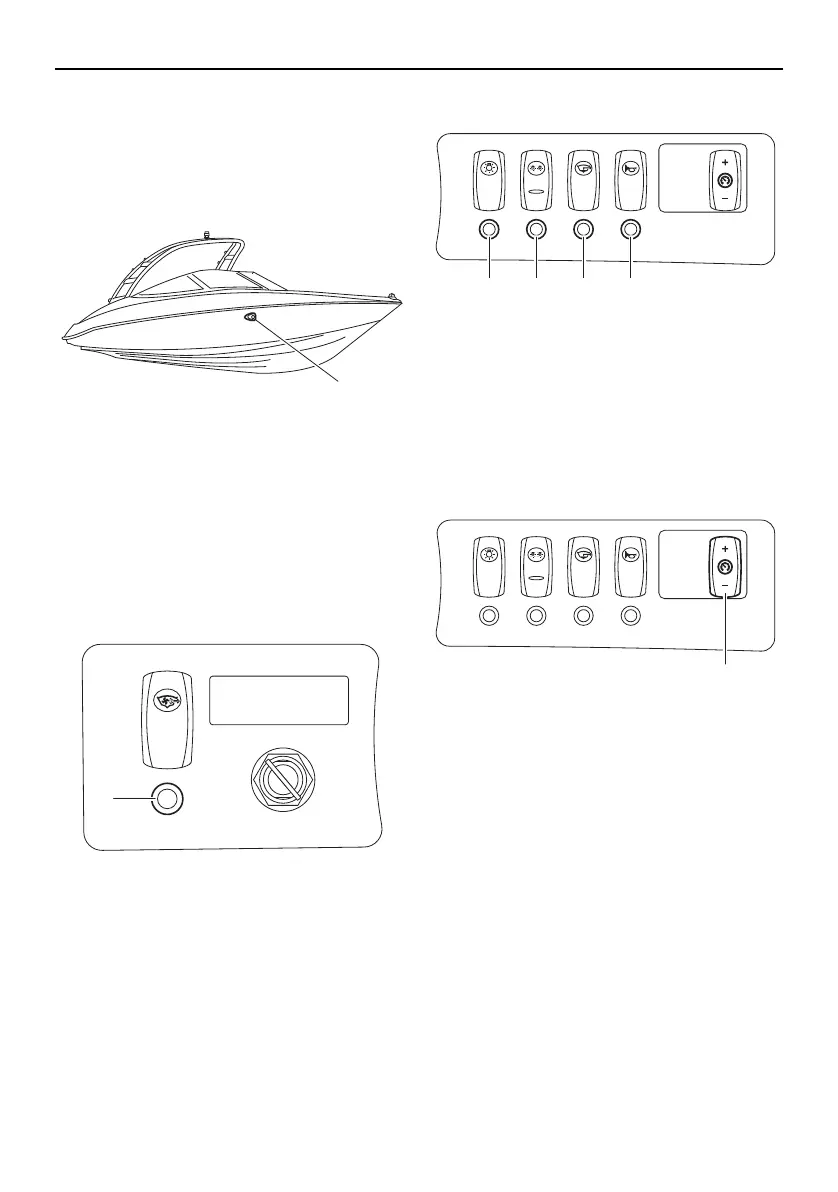 +
−

+
−