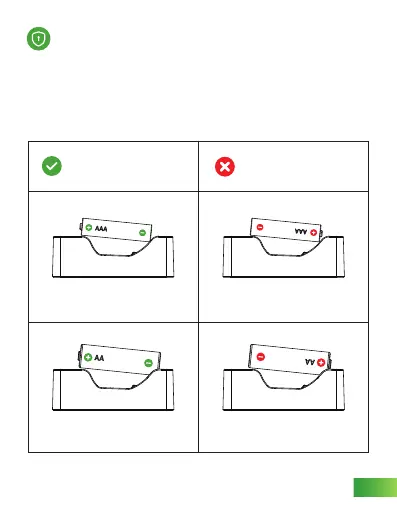 AAA

AAA

AA

AA