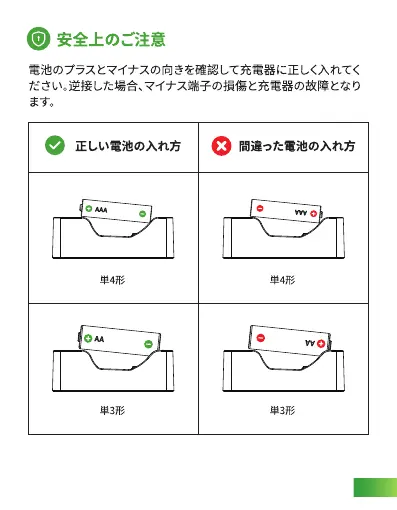 安全上のご注意

電池のプラスとマイナスの向きを確認して充電器に正しく入れてください。逆接した場合、マイナス端子の損傷と充電器の故障となります。

| 正しい電池の入れ方 | 間違った電池の入れ方 |
|---|---|
| AAA 単4形 | AAA 単4形 |
| AA 単3形 | AA 単3形 |