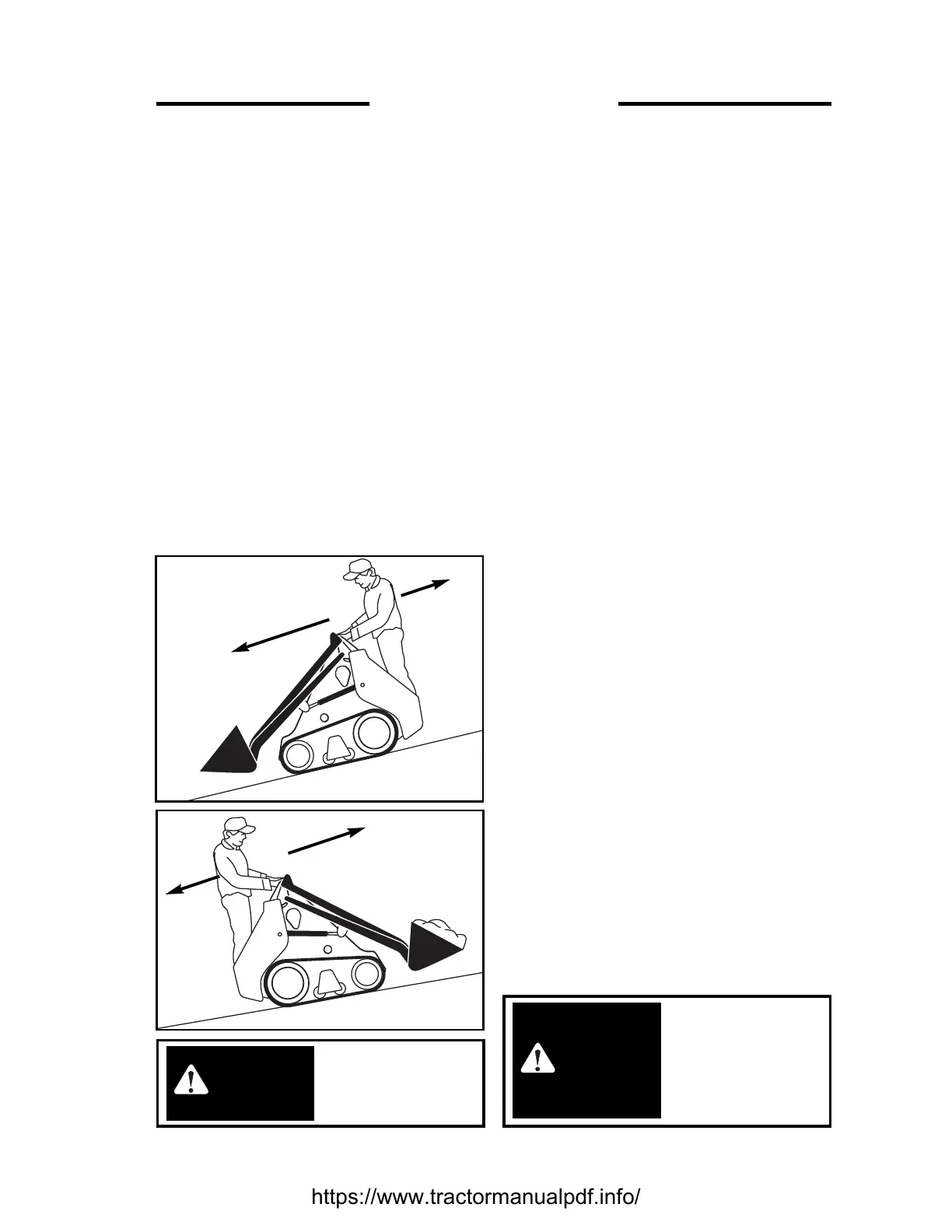 https://www.tractormanualpdf.info/