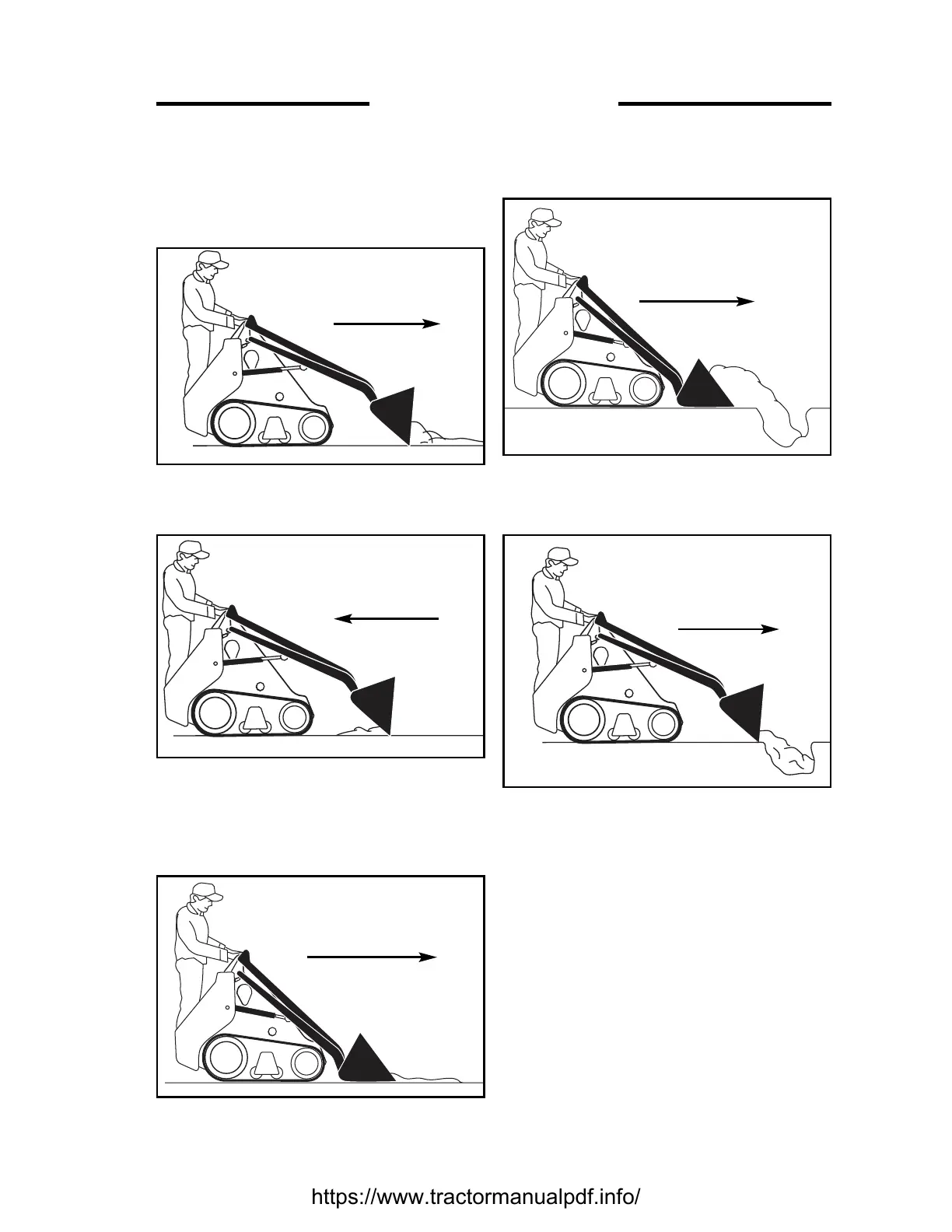 https://www.tractormanualpdf.info/