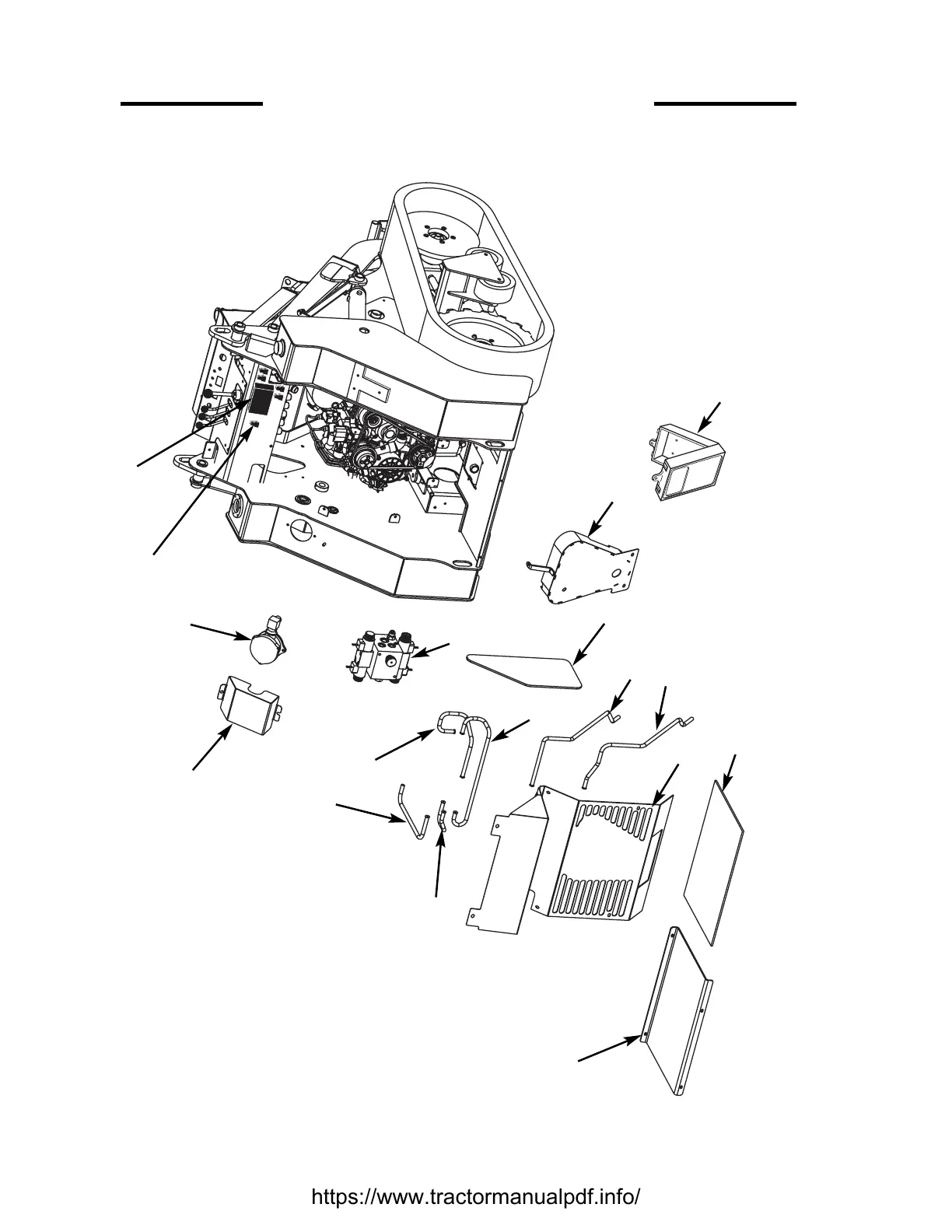 https://www.tractormanualpdf.info/