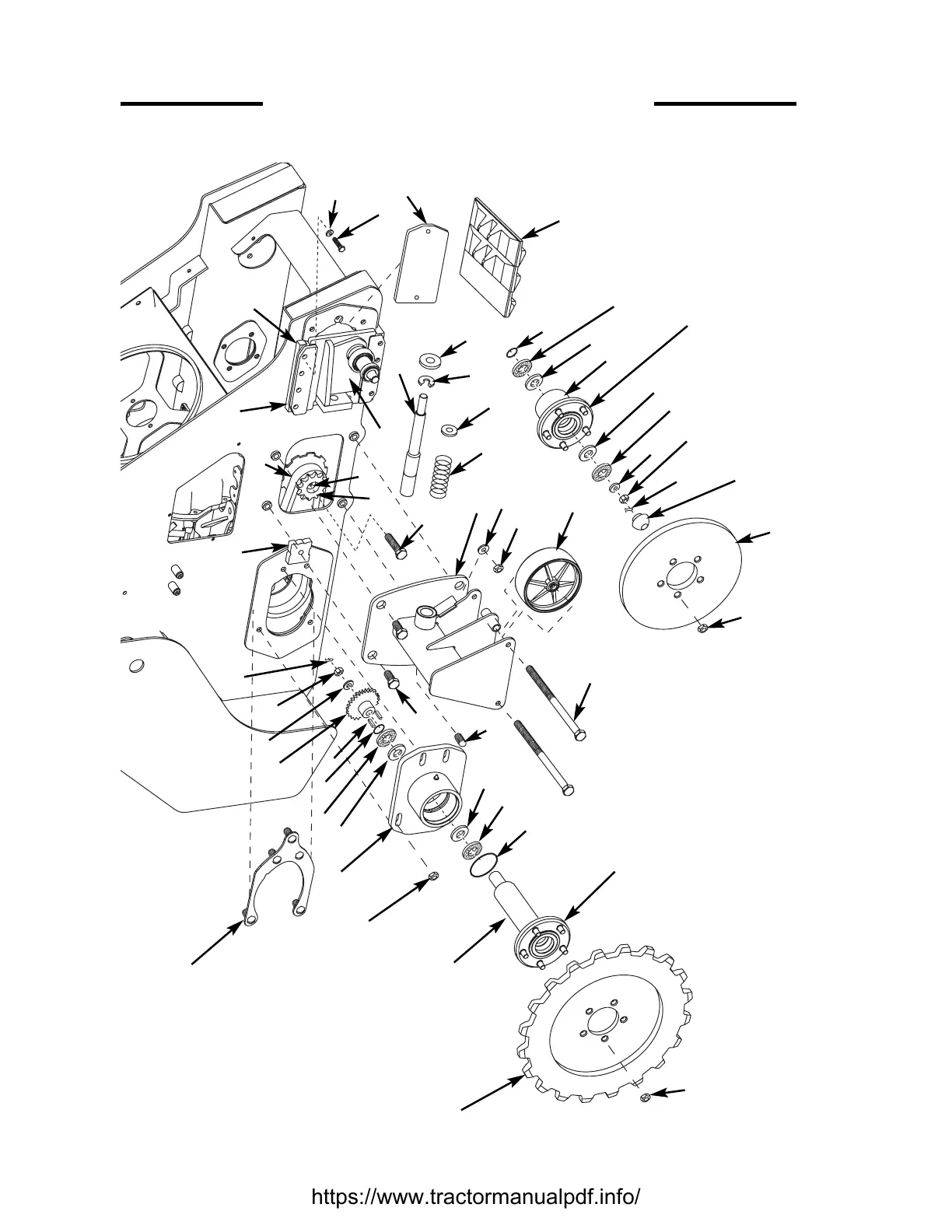 https://www.tractormanualpdf.info/