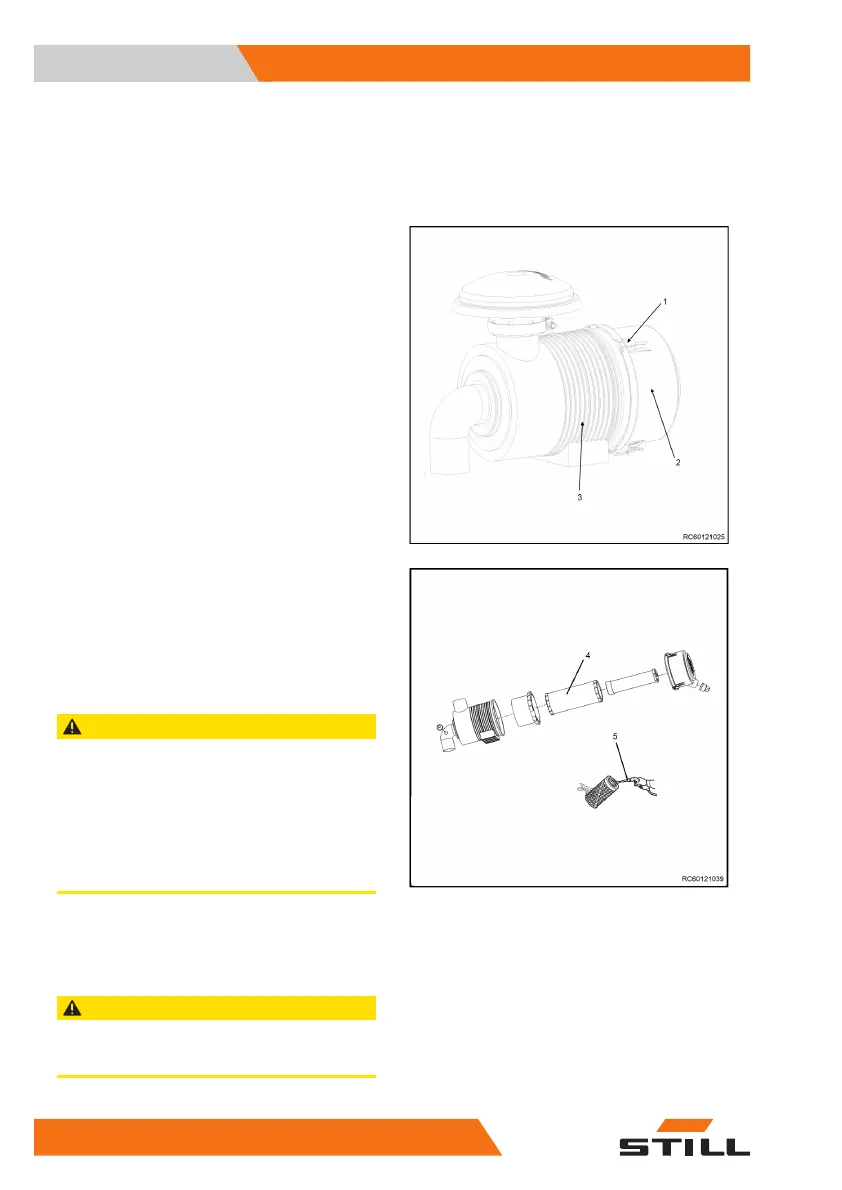 1

2

3

RC60121025

4

5

RC60121039

STILL