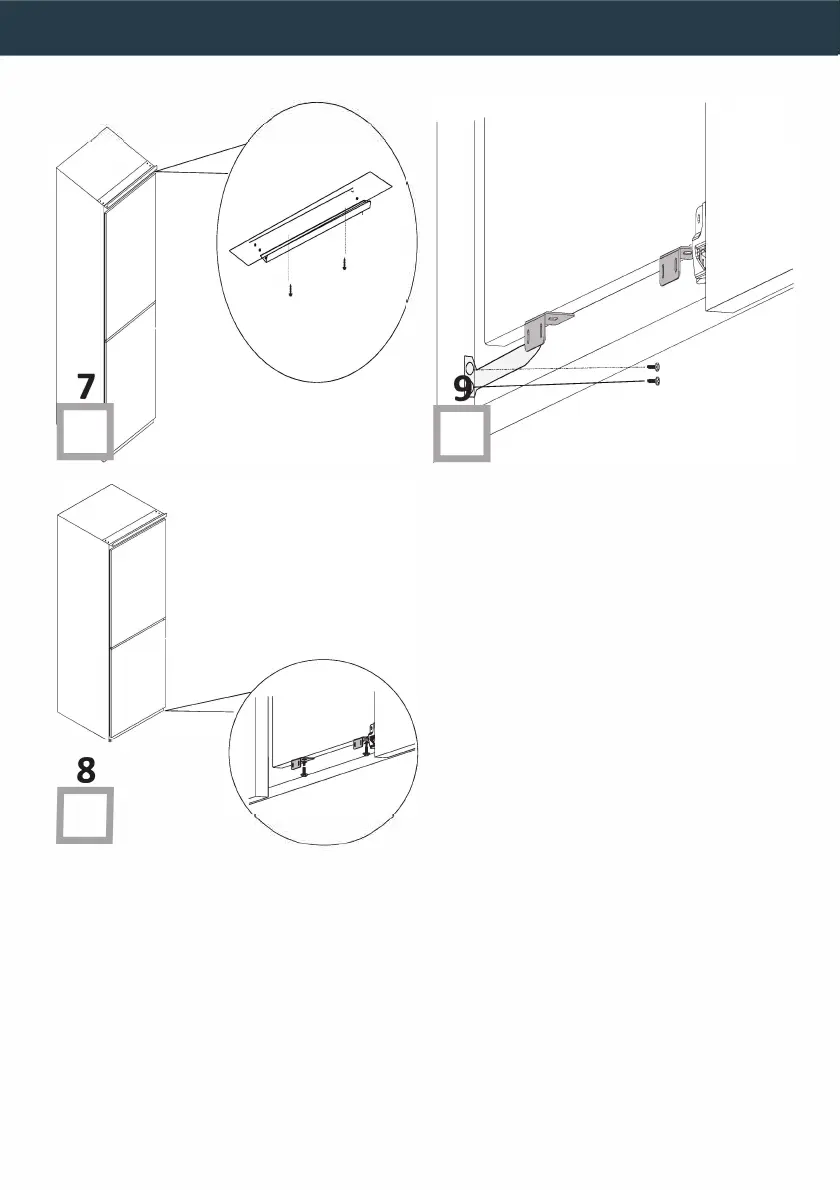 7

9

8