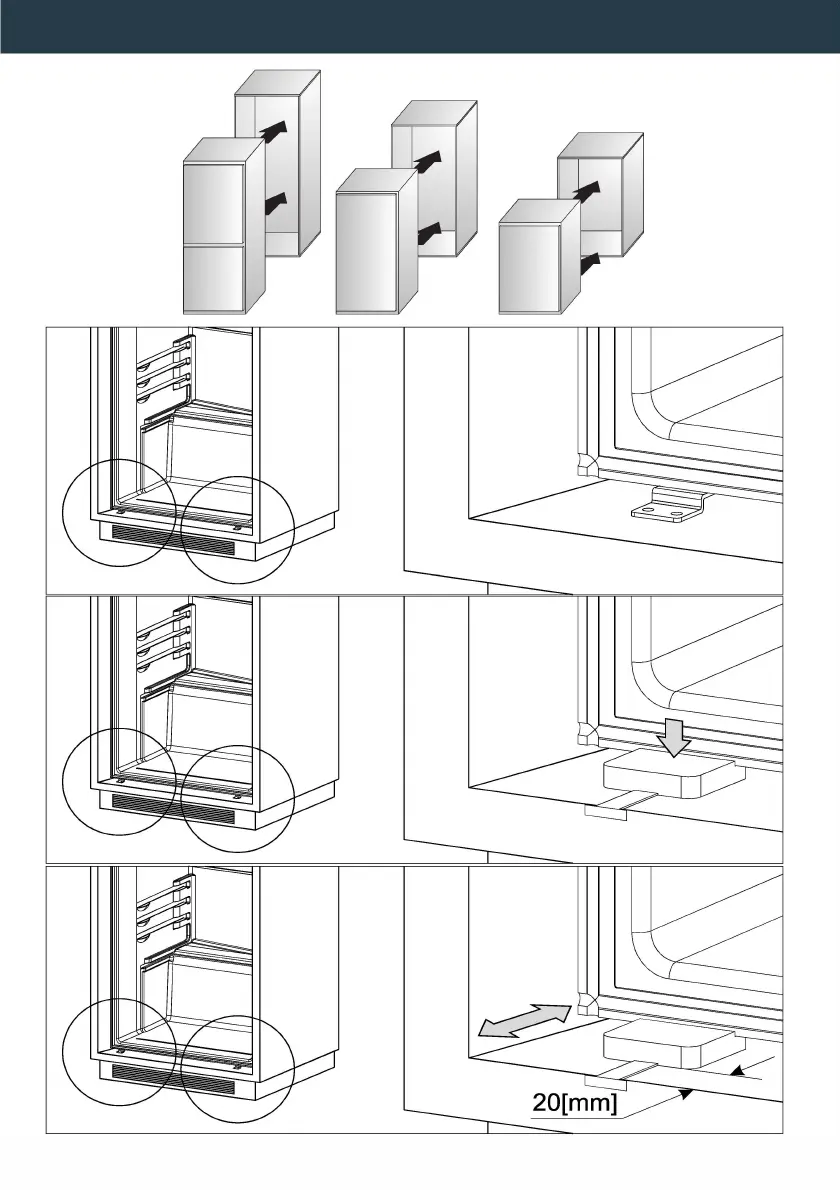 20[mm]