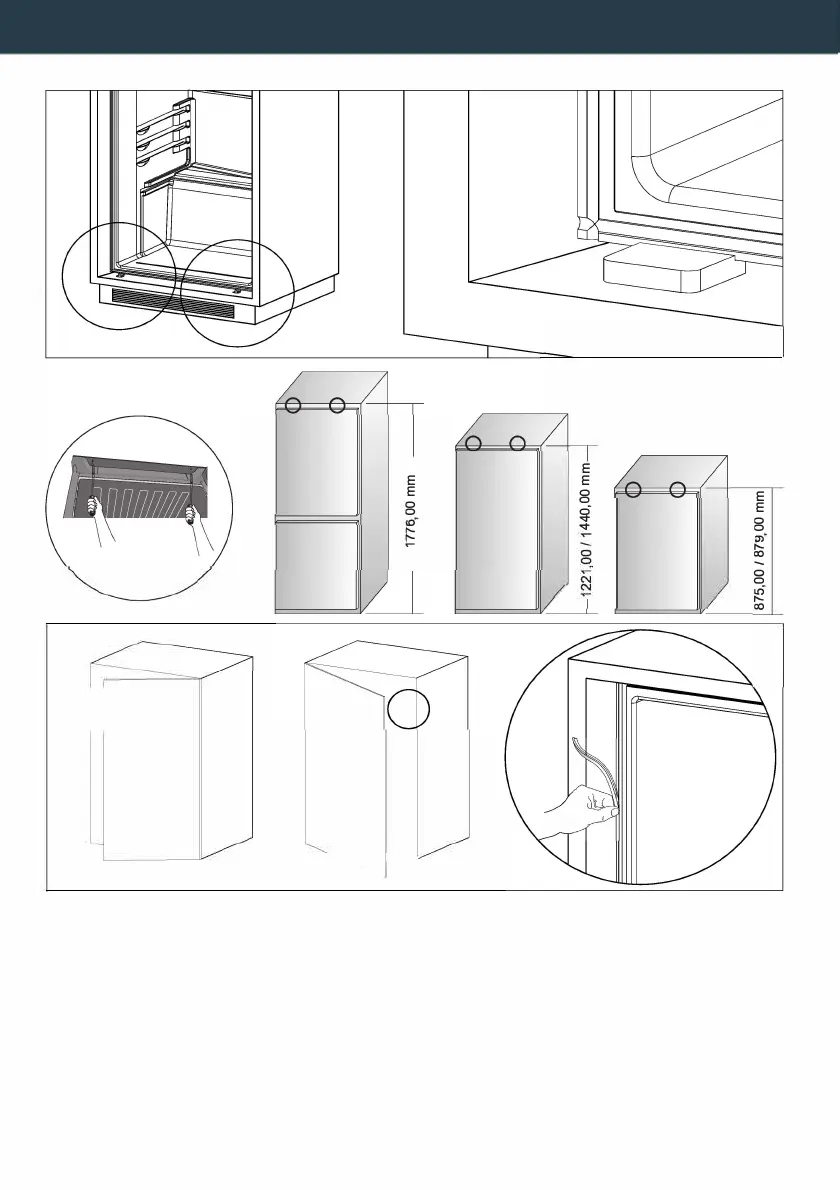 1776,00 mm

1221,00 / 1440,00 mm

875,00 / 879,00 mm