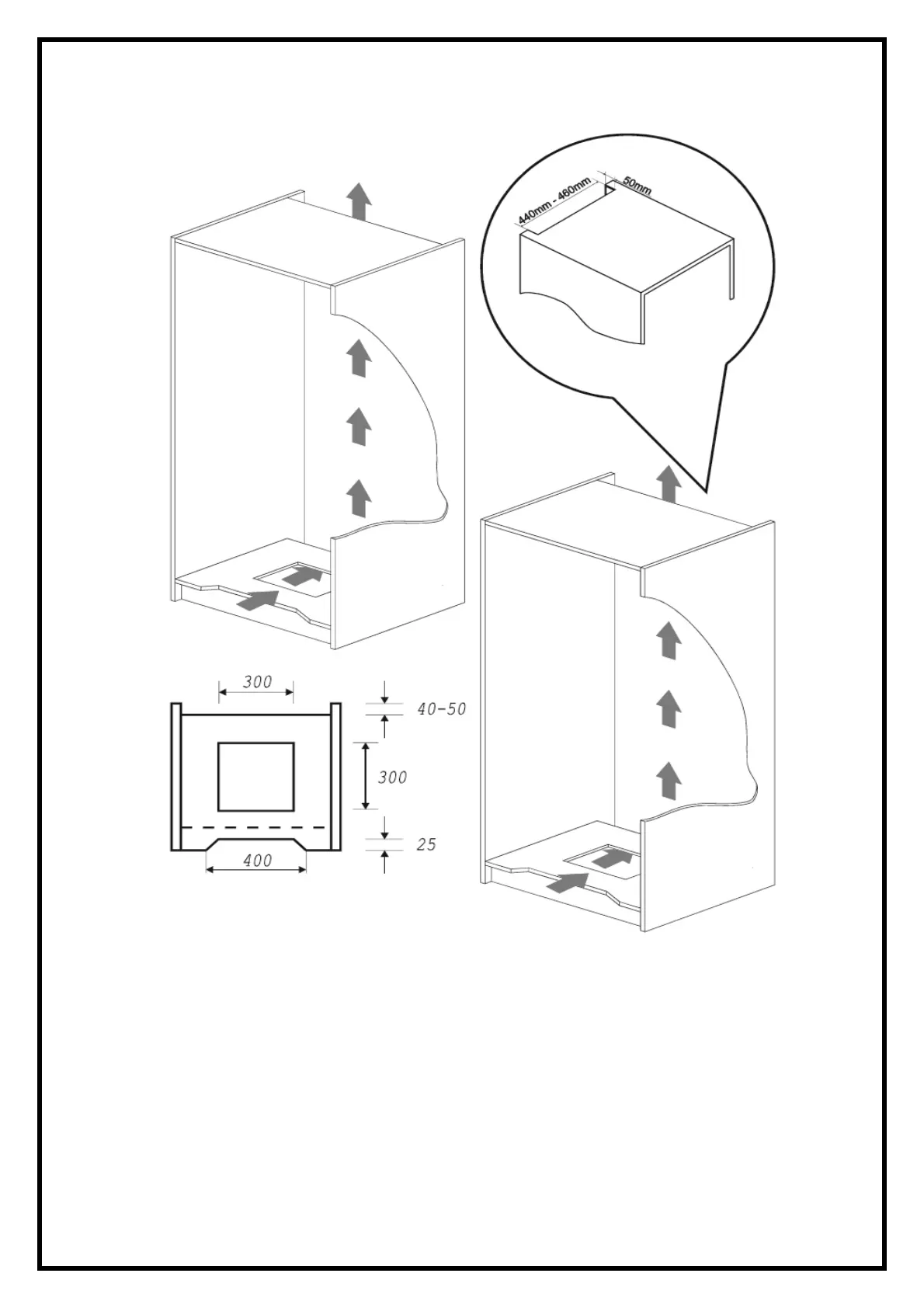 440mm - 460mm
50mm

300
40-50
300
25
400