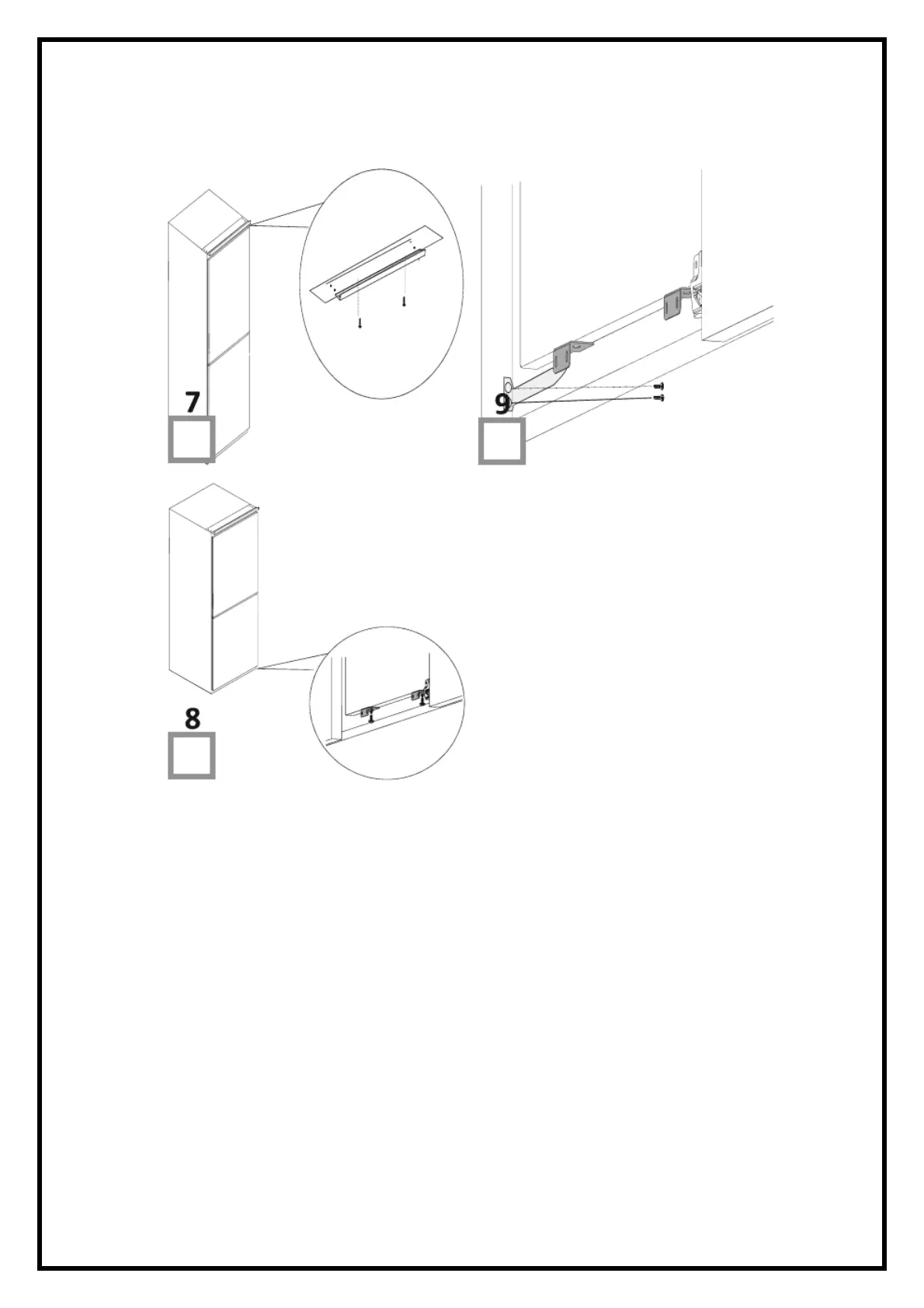 7

9

8