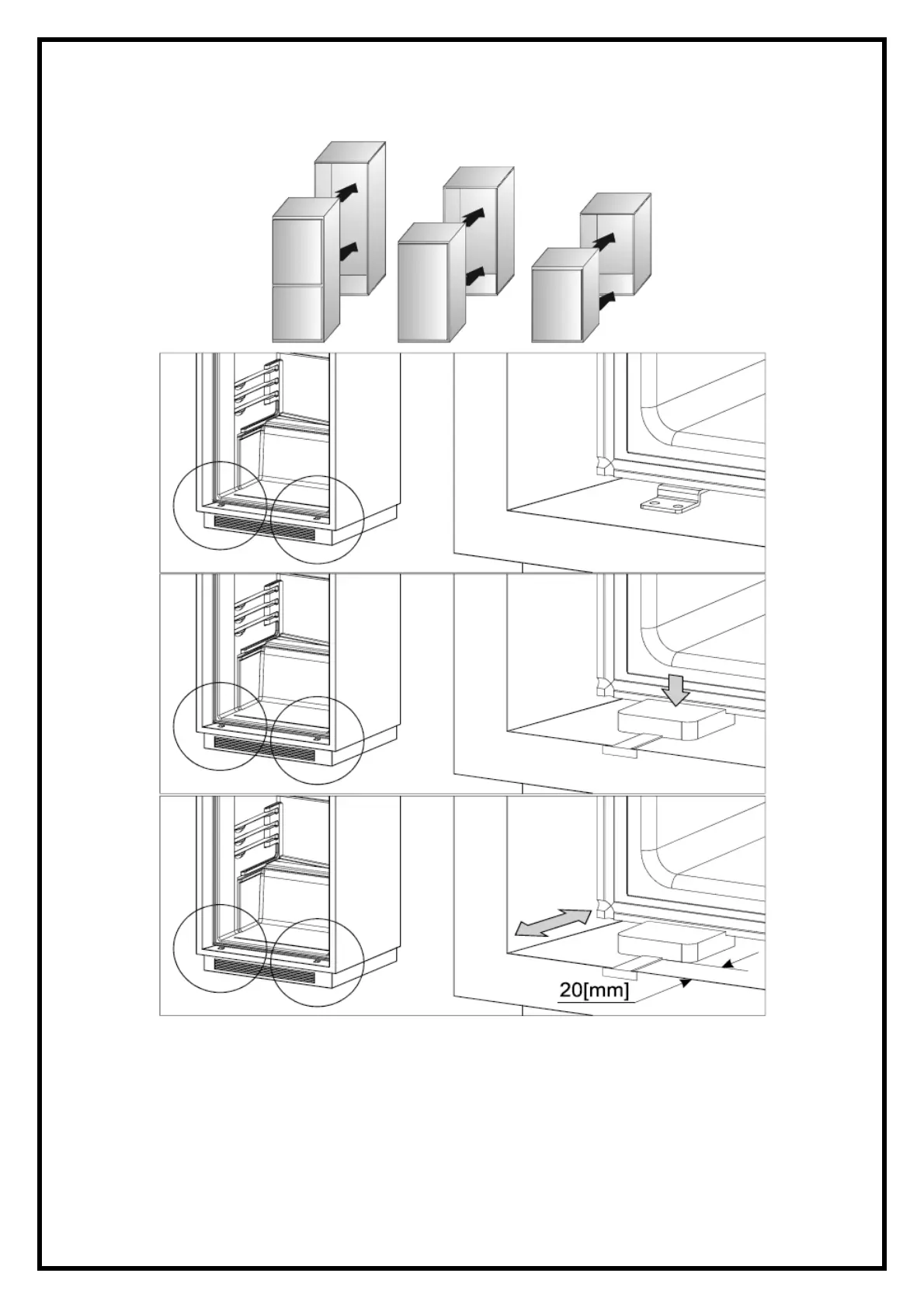 20[mm]