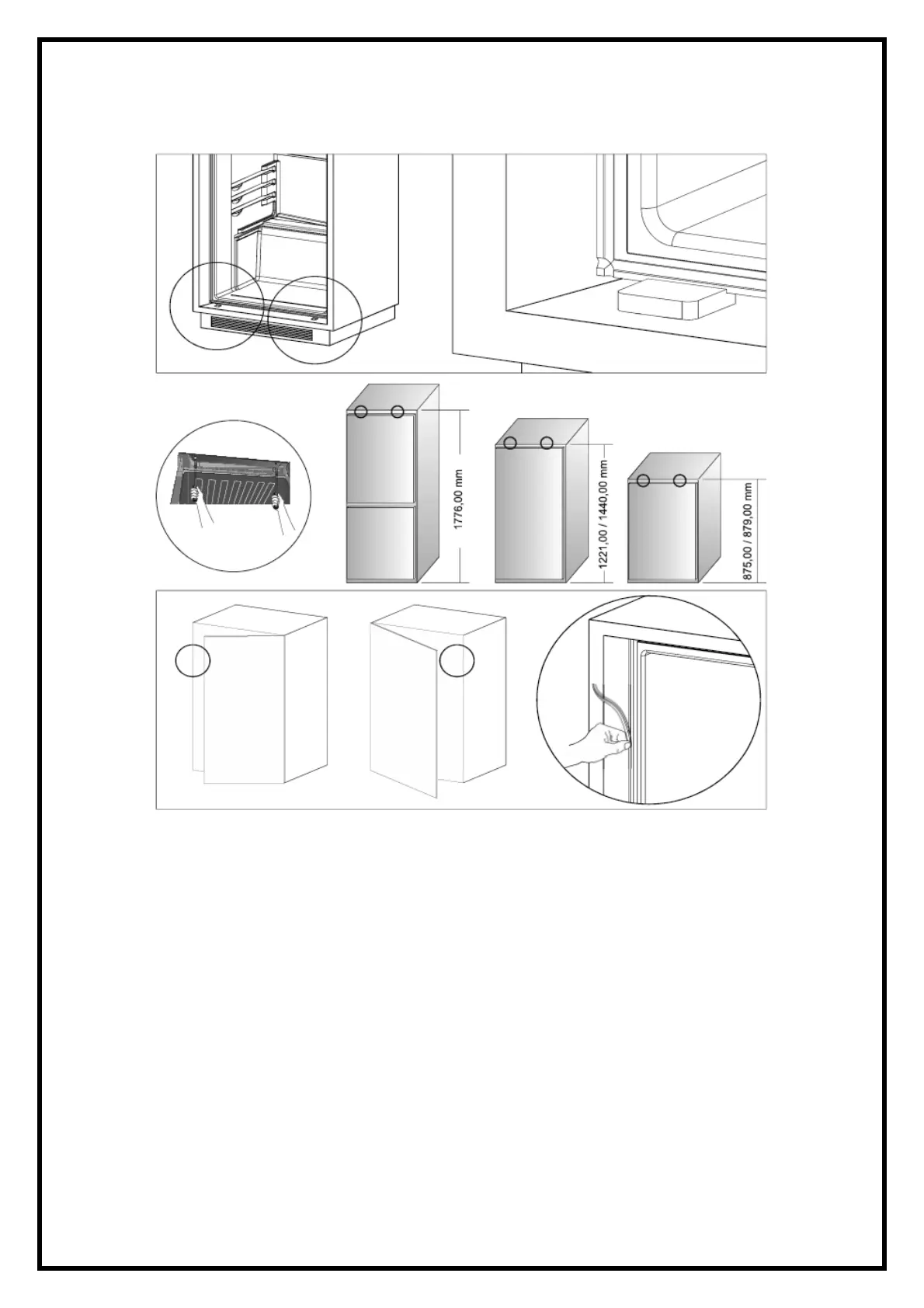 1776,00 mm

1221,00 / 1440,00 mm

875,00 / 879,00 mm