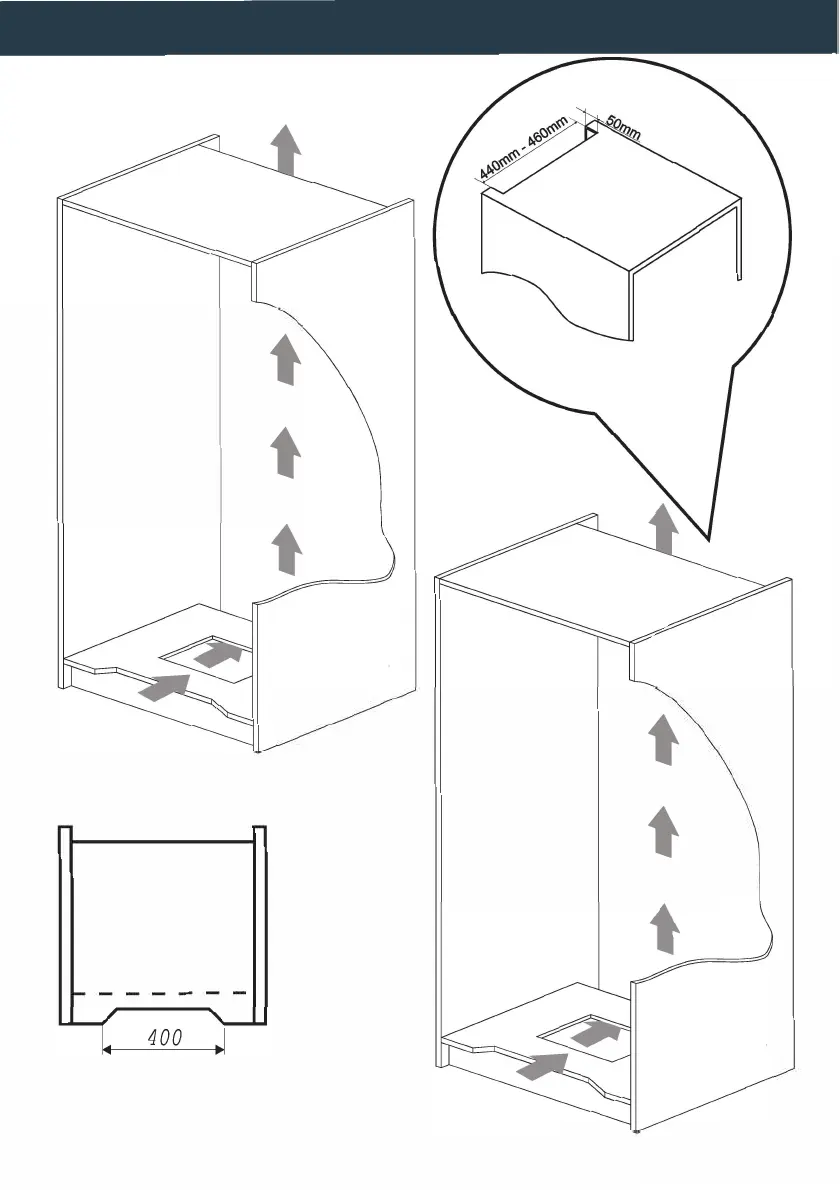 440mm - 460mm
50mm
400