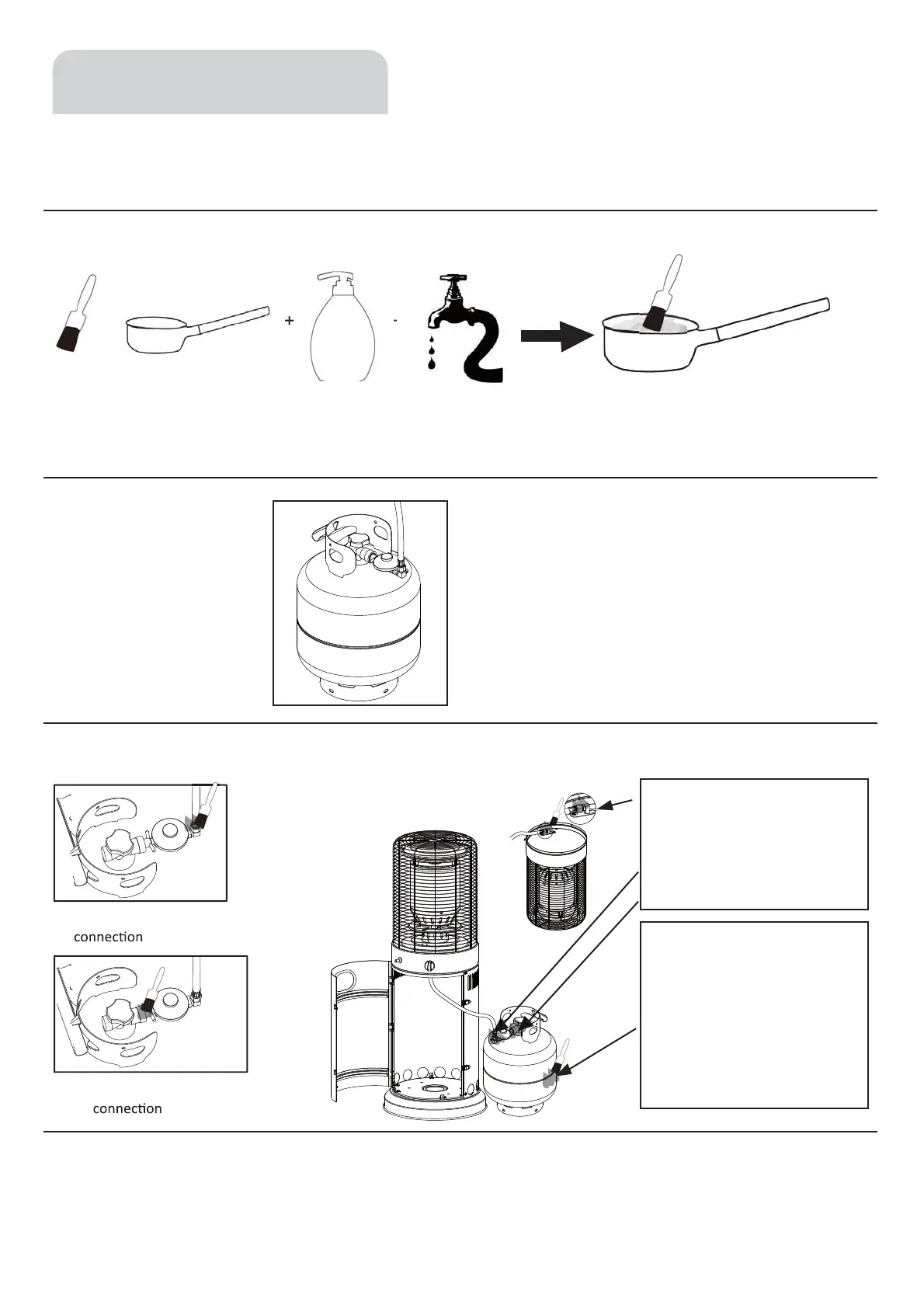 +

-

connection

connection