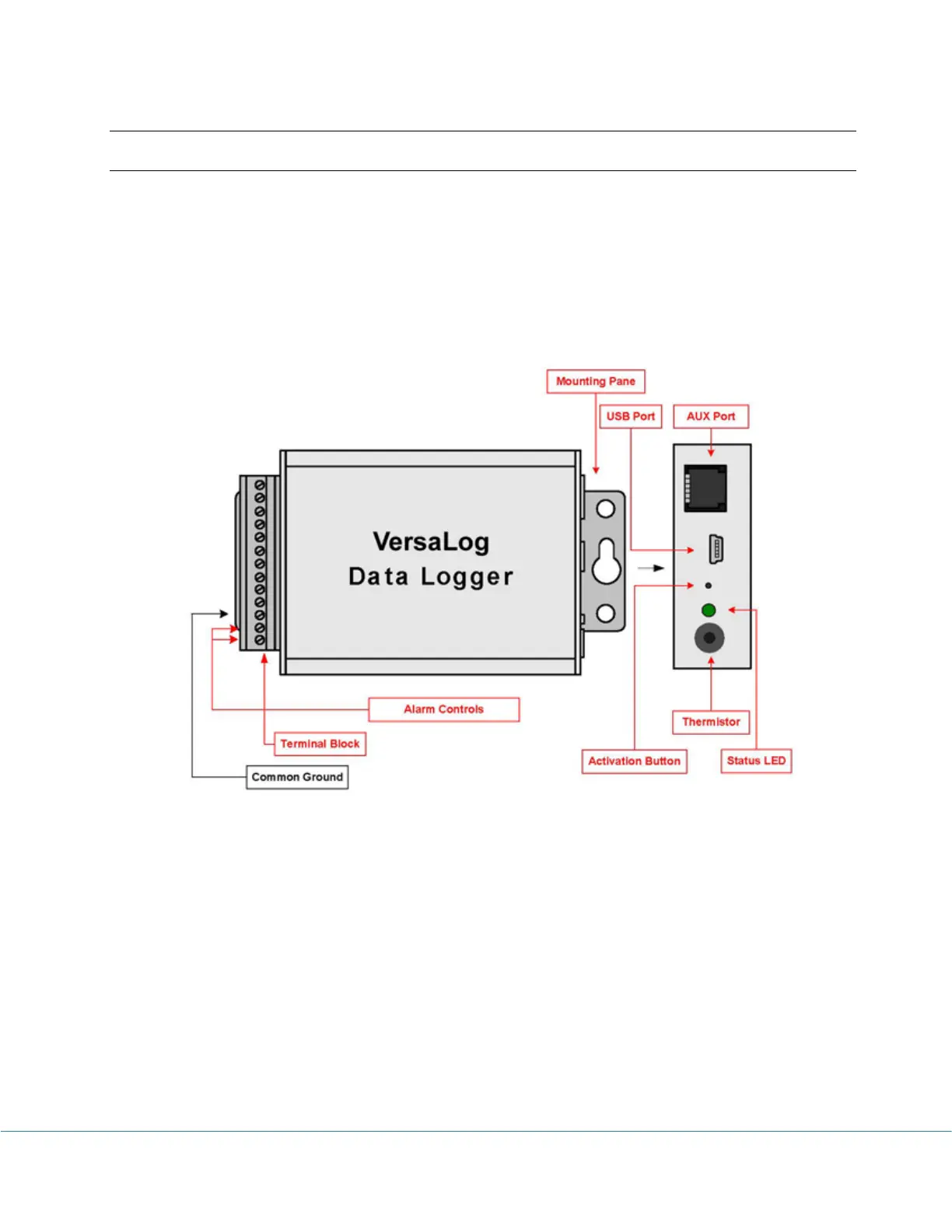 Mounting Pane

USB Port

AUX Port

VersaLog
Data Logger

Alarm Controls

Terminal Block

Common Ground

Thermistor

Activation Button

Status LED