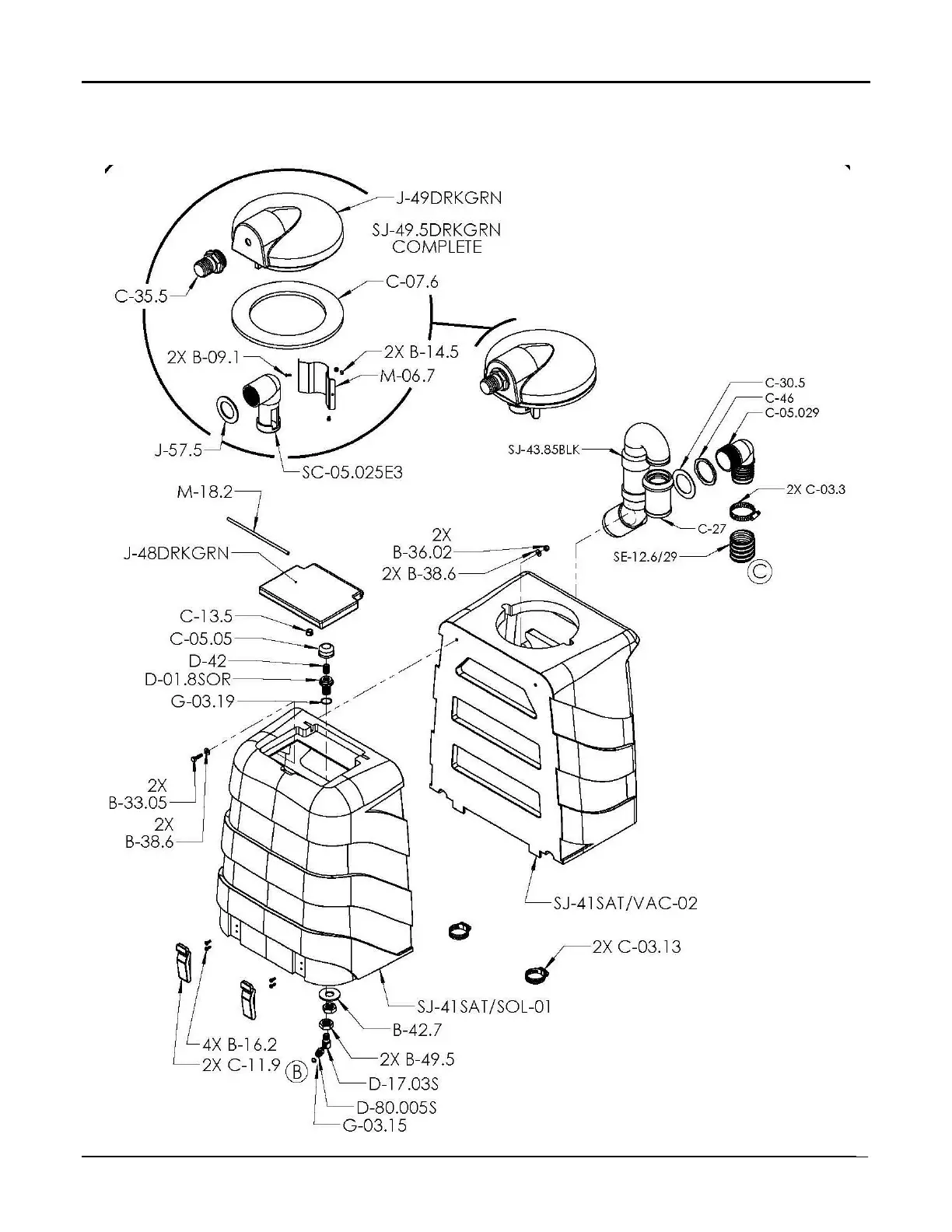 J-49DRKGRN

SJ-49.5DRKGRN
COMPLETE

C-35.5

C-07.6

2X B-09.1

2X B-14.5

M-06.7

J-57.5

SC-05.025E3

C-30.5
C-46
C-05.029

SJ-43.85BLK

2X C-03.3

C-27

SE-12.6/29

C

M-18.2

J-48DRKGRN

2X
B-36.02
2X B-38.6

C-13.5
C-05.05
D-42
D-01.8SOR
G-03.19

2X
B-33.05
2X
B-38.6

SJ-41SAT/VAC-02

2X C-03.13

SJ-41SAT/SOL-01

B-42.7

4X B-16.2
2X C-11.9

B

2X B-49.5

D-17.03S

D-80.005S

G-03.15