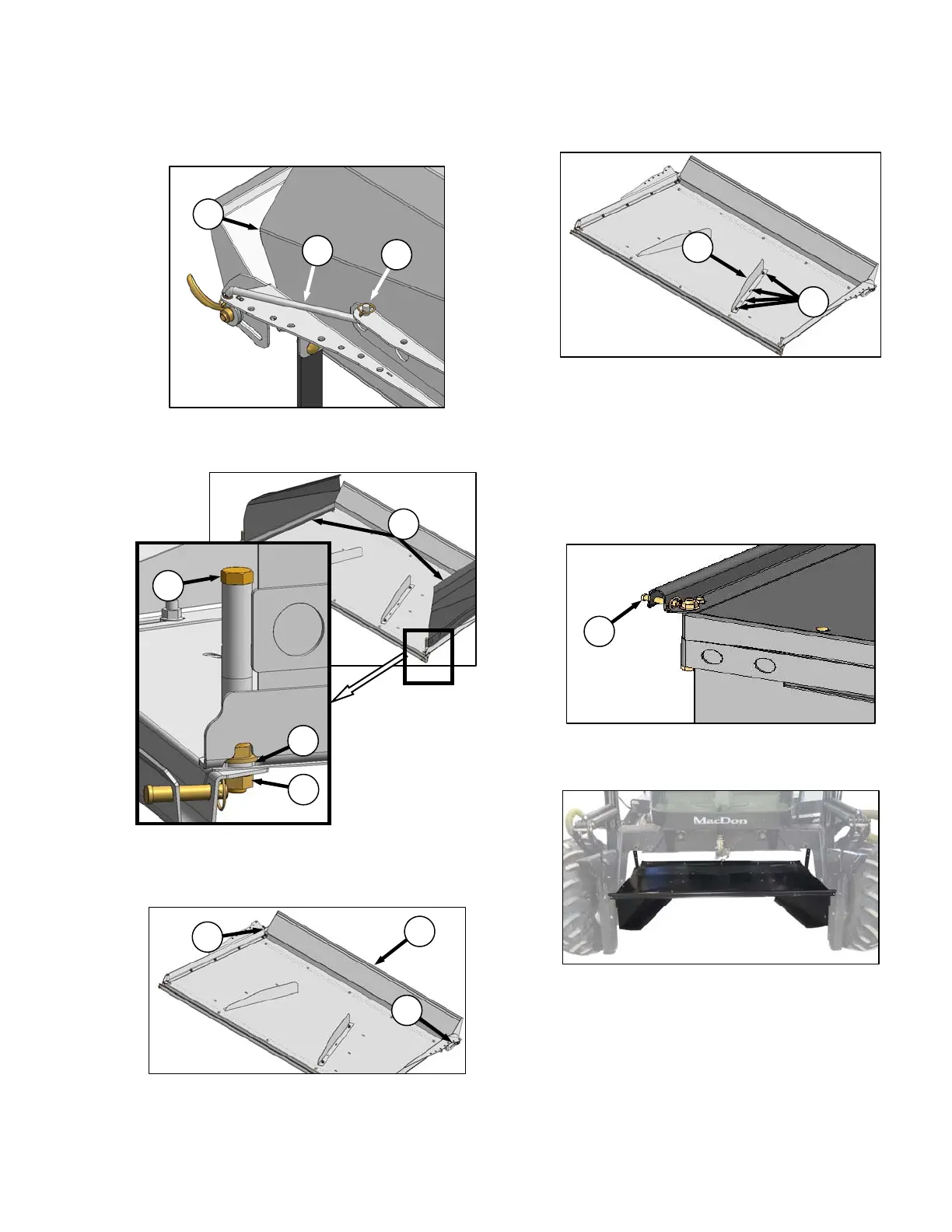 MacDon