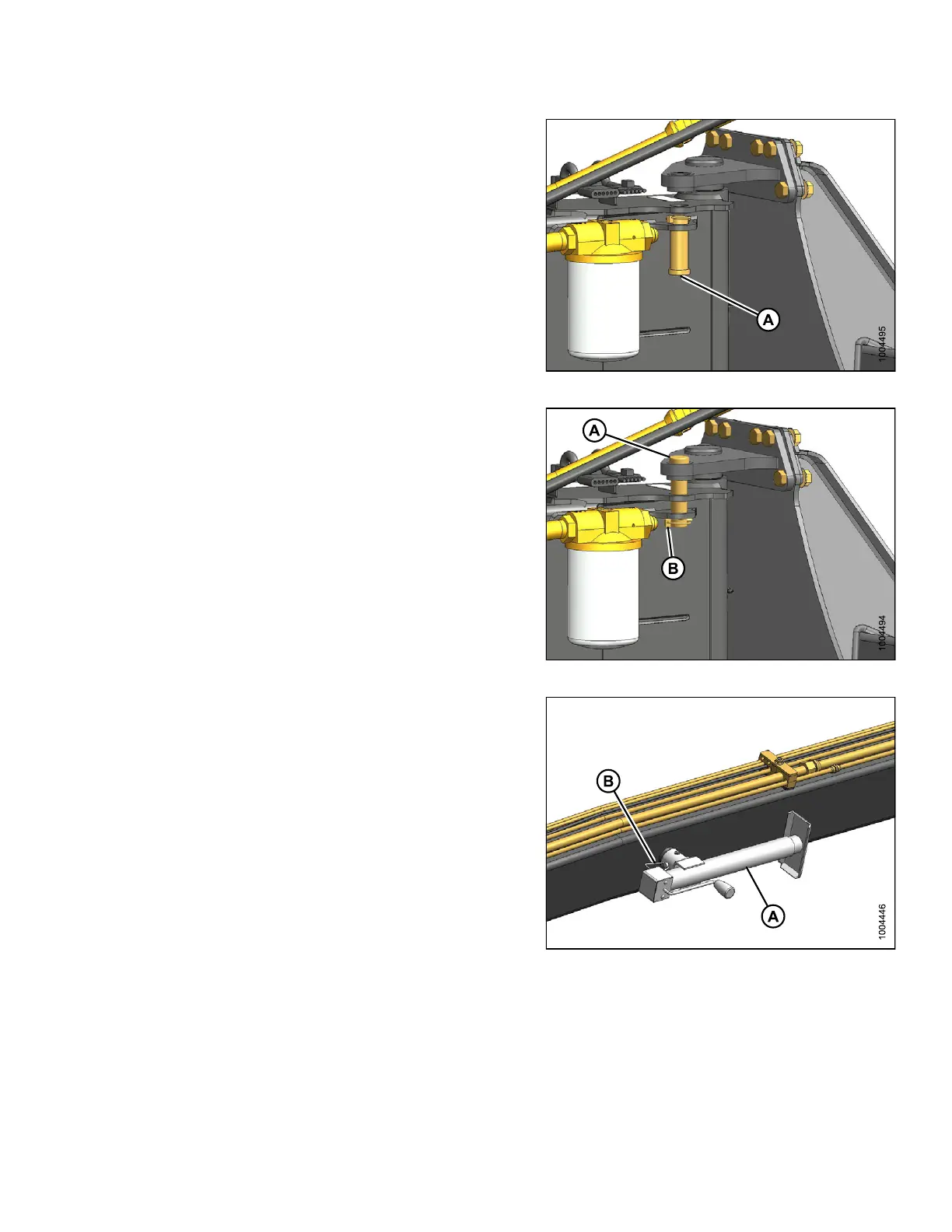 A

1004495

A

B

1004494

B

A

1004446